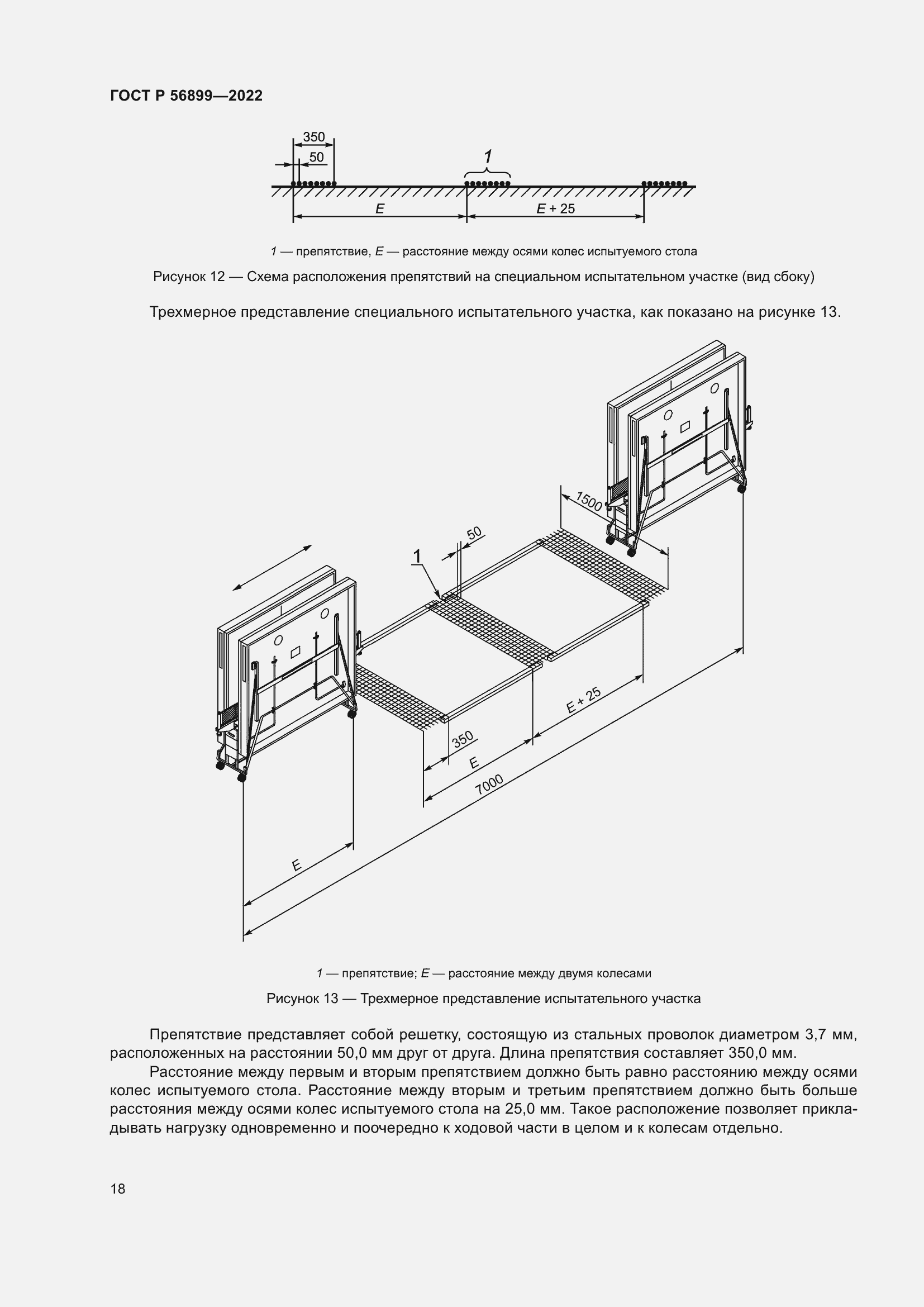 ГОСТ Р 56899—2022

350
50
1
E
E + 25

1 — препятствие, E — расстояние между осями колес испытуемого стола

Рисунок 12 — Схема расположения препятствий на специальном испытательном участке (вид сбоку)

Трехмерное представление специального испытательного участка, как показано на рисунке 13.

1500
50
1
E + 25
350
E
7000
E

1 — препятствие; E — расстояние между двумя колесами

Рисунок 13 — Трехмерное представление испытательного участка

Препятствие представляет собой решетку, состоящую из стальных проволок диаметром 3,7 мм, расположенных на расстоянии 50,0 мм друг от друга. Длина препятствия составляет 350,0 мм.

Расстояние между первым и вторым препятствием должно быть равно расстоянию между осями колес испытуемого стола. Расстояние между вторым и третьим препятствием должно быть больше расстояния между осями колес испытуемого стола на 25,0 мм. Такое расположение позволяет прикладывать нагрузку одновременно и поочередно к ходовой части в целом и к колесам отдельно.

18