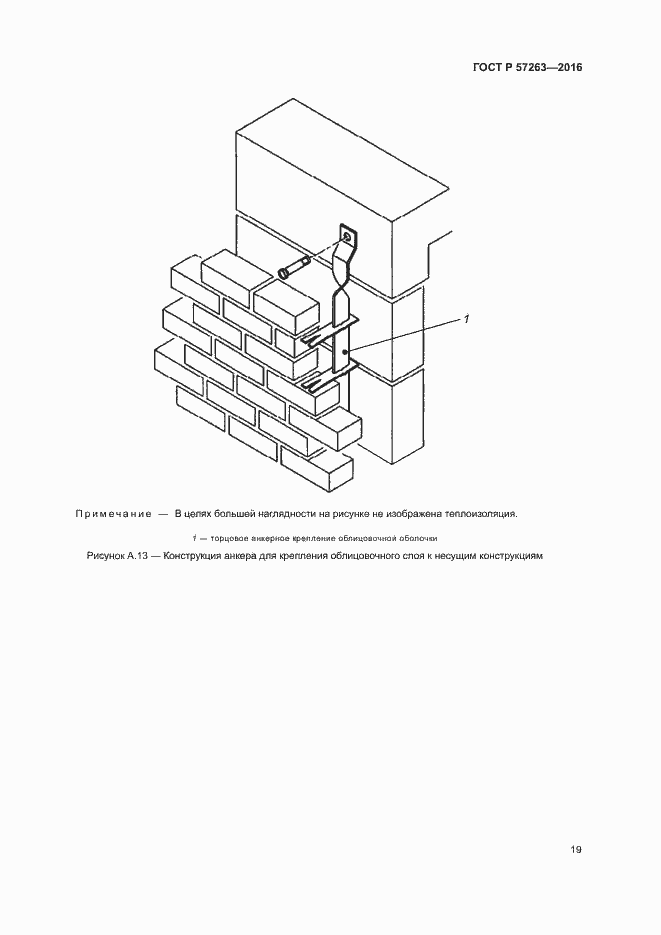 ГОСТ Р 57263—2016

1

Примечание — В целях большей наглядности на рисунке не изображена теплоизоляция.

1 — торцовое анкерное крепление облицовочной оболочки

Рисунок А.13 — Конструкция анкера для крепления облицовочного слоя к несущим конструкциям

19