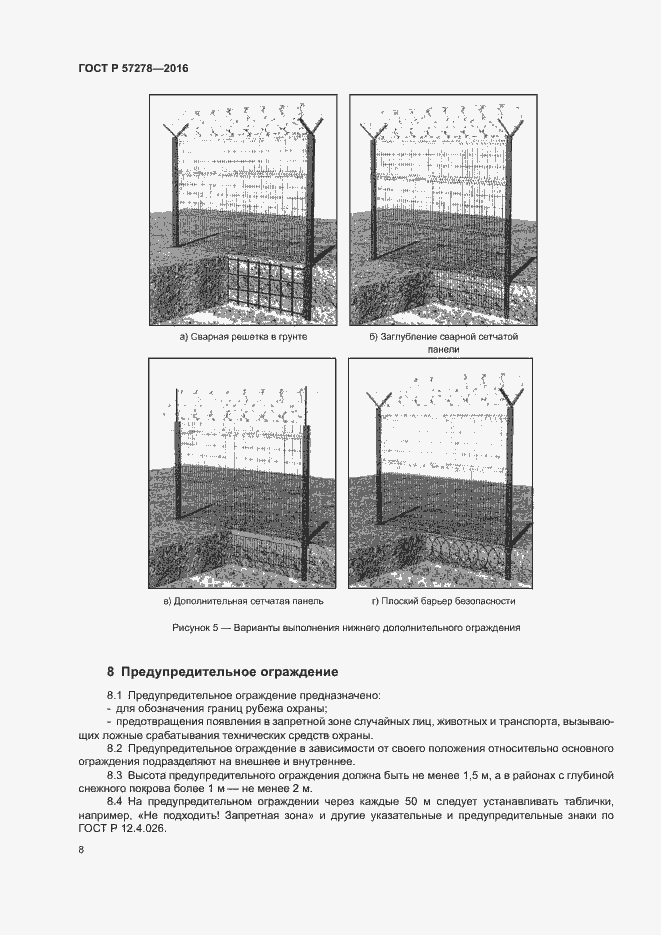 ГОСТ Р 57278—2016

а) Сварная решетка в грунте

б) Заглубление сварной сетчатой панели

в) Дополнительная сетчатая панель

г) Плоский барьер безопасности

Рисунок 5 — Варианты выполнения нижнего дополнительного ограждения

8 Предупредительное ограждение

8.1 Предупредительное ограждение предназначено:
- для обозначения границ рубежа охраны;
- предотвращения появления в запретной зоне случайных лиц, животных и транспорта, вызывающих ложные срабатывания технических средств охраны.

8.2 Предупредительное ограждение в зависимости от своего положения относительно основного ограждения подразделяют на внешнее и внутреннее.

8.3 Высота предупредительного ограждения должна быть не менее 1,5 м, а в районах с глубиной снежного покрова более 1 м — не менее 2 м.

8.4 На предупредительном ограждении через каждые 50 м следует устанавливать таблички, например, «Не подходить! Запретная зона» и другие указательные и предупредительные знаки по ГОСТ Р 12.4.026.

8