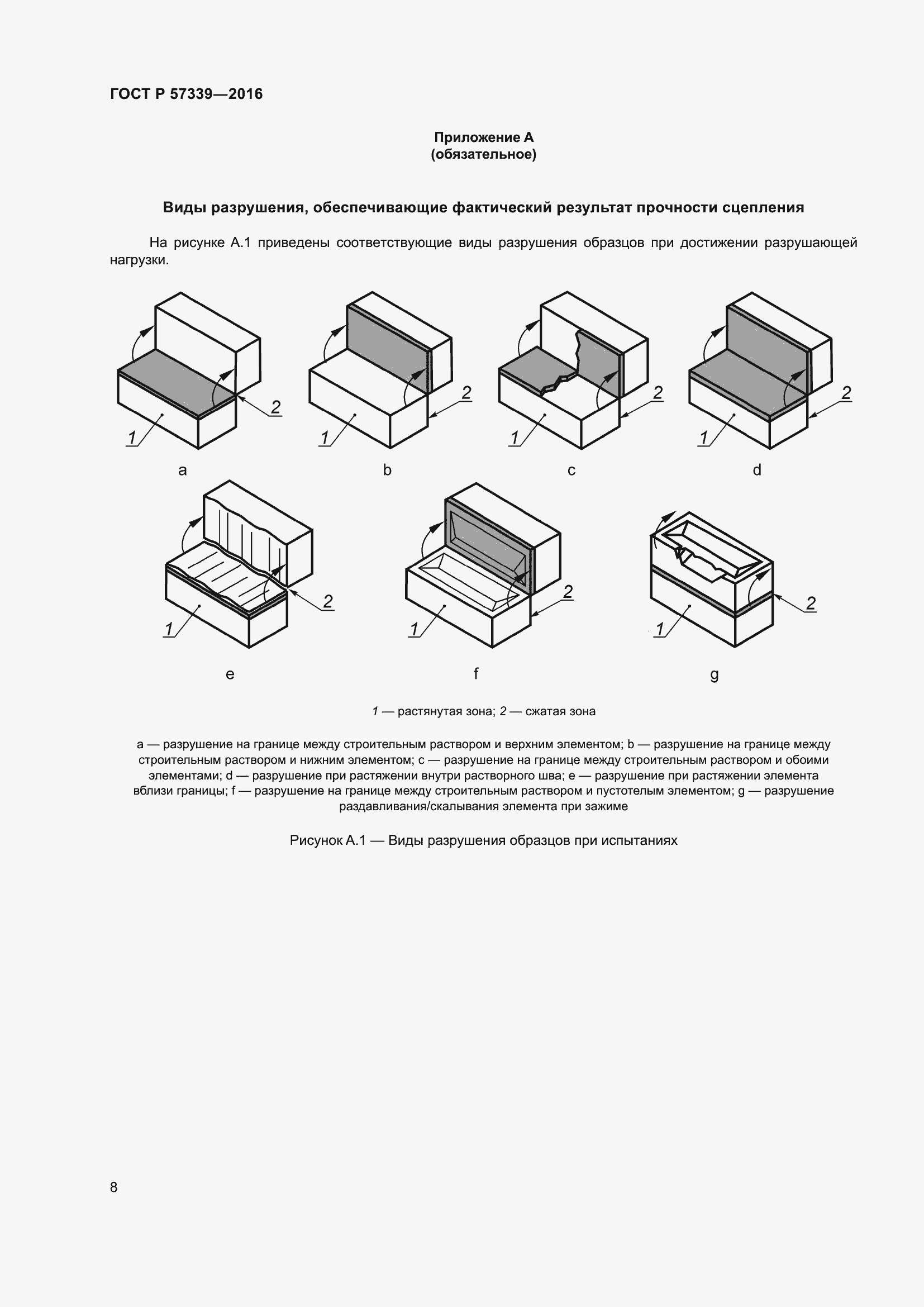 ГОСТ Р 57339—2016

Приложение А
(обязательное)

Виды разрушения, обеспечивающие фактический результат прочности сцепления

На рисунке А.1 приведены соответствующие виды разрушения образцов при достижении разрушающей нагрузки.

1
2
a

1
2
b

1
2
c

1
2
d

1
2
e

1
2
f

1
2
g

1 — растянутая зона; 2 — сжатая зона

a — разрушение на границе между строительным раствором и верхним элементом; b — разрушение на границе между строительным раствором и нижним элементом; c — разрушение на границе между строительным раствором и обоими элементами; d — разрушение при растяжении внутри растворного шва; e — разрушение при растяжении элемента вблизи границы; f — разрушение на границе между строительным раствором и пустотелым элементом; g — разрушение раздавливания/скалывания элемента при зажиме

Рисунок А.1 — Виды разрушения образцов при испытаниях

8