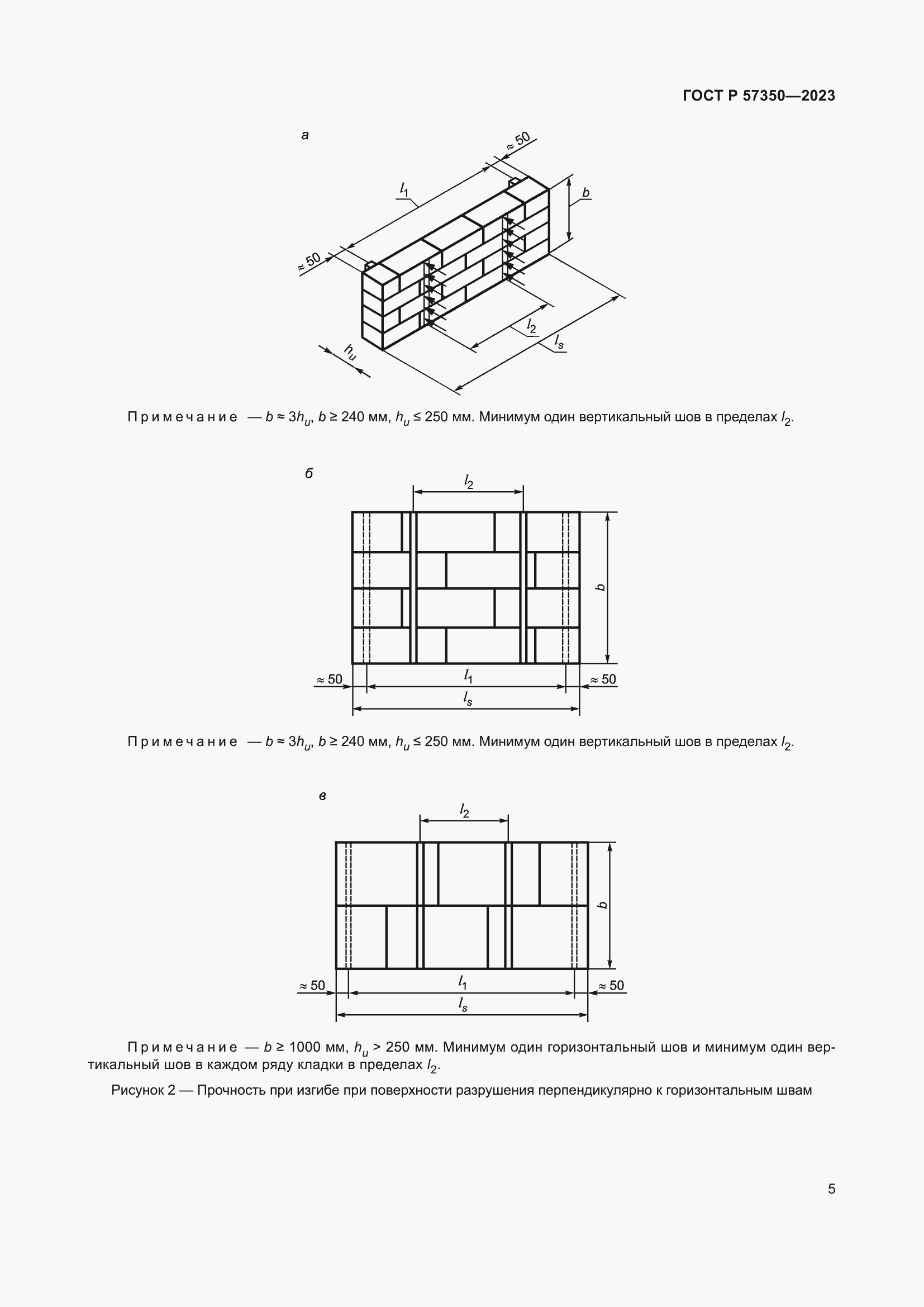 ГОСТ Р 57350—2023

а

$\approx 50$

$l_1$

$b$

$\approx 50$

$l_2$

$l_s$

$h_u$

Примечание — $b \approx 3h_u$, $b \geq 240$ мм, $h_u \leq 250$ мм. Минимум один вертикальный шов в пределах $l_2$.

б

$l_2$

$b$

$\approx 50$

$l_1$

$\approx 50$

$l_s$

Примечание — $b \approx 3h_u$, $b \geq 240$ мм, $h_u \leq 250$ мм. Минимум один вертикальный шов в пределах $l_2$.

в

$l_2$

$b$

$\approx 50$

$l_1$

$\approx 50$

$l_s$

Примечание — $b \geq 1000$ мм, $h_u > 250$ мм. Минимум один горизонтальный шов и минимум один вертикальный шов в каждом ряду кладки в пределах $l_2$.

Рисунок 2 — Прочность при изгибе при поверхности разрушения перпендикулярно к горизонтальным швам

5