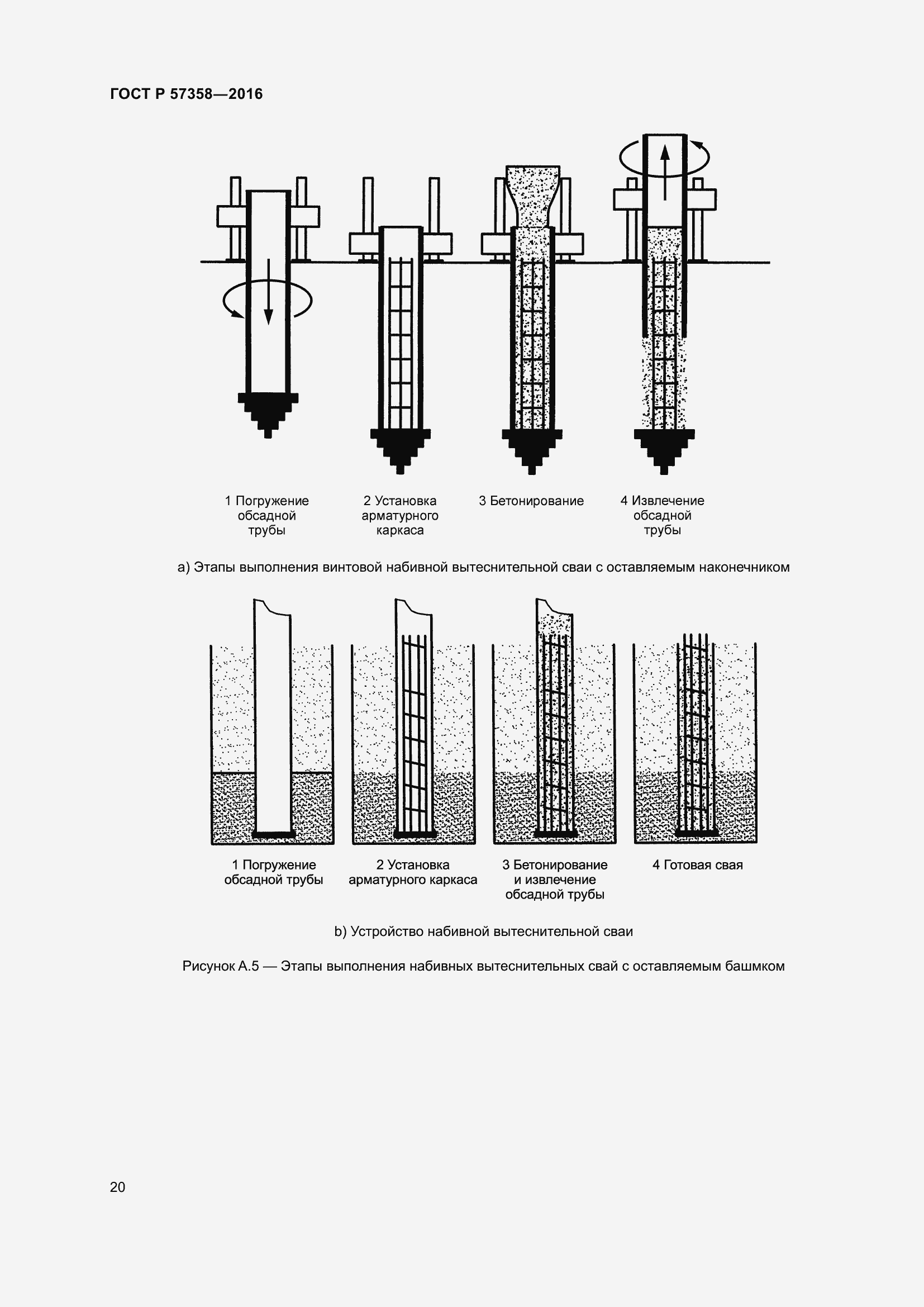 ГОСТ Р 57358—2016

1 Погружение обсадной трубы

2 Установка арматурного каркаса

3 Бетонирование

4 Извлечение обсадной трубы

а) Этапы выполнения винтовой набивной вытеснительной сваи с оставляемым наконечником

1 Погружение обсадной трубы

2 Установка арматурного каркаса

3 Бетонирование и извлечение обсадной трубы

4 Готовая свая

b) Устройство набивной вытеснительной сваи

Рисунок А.5 — Этапы выполнения набивных вытеснительных свай с оставляемым башмком

20