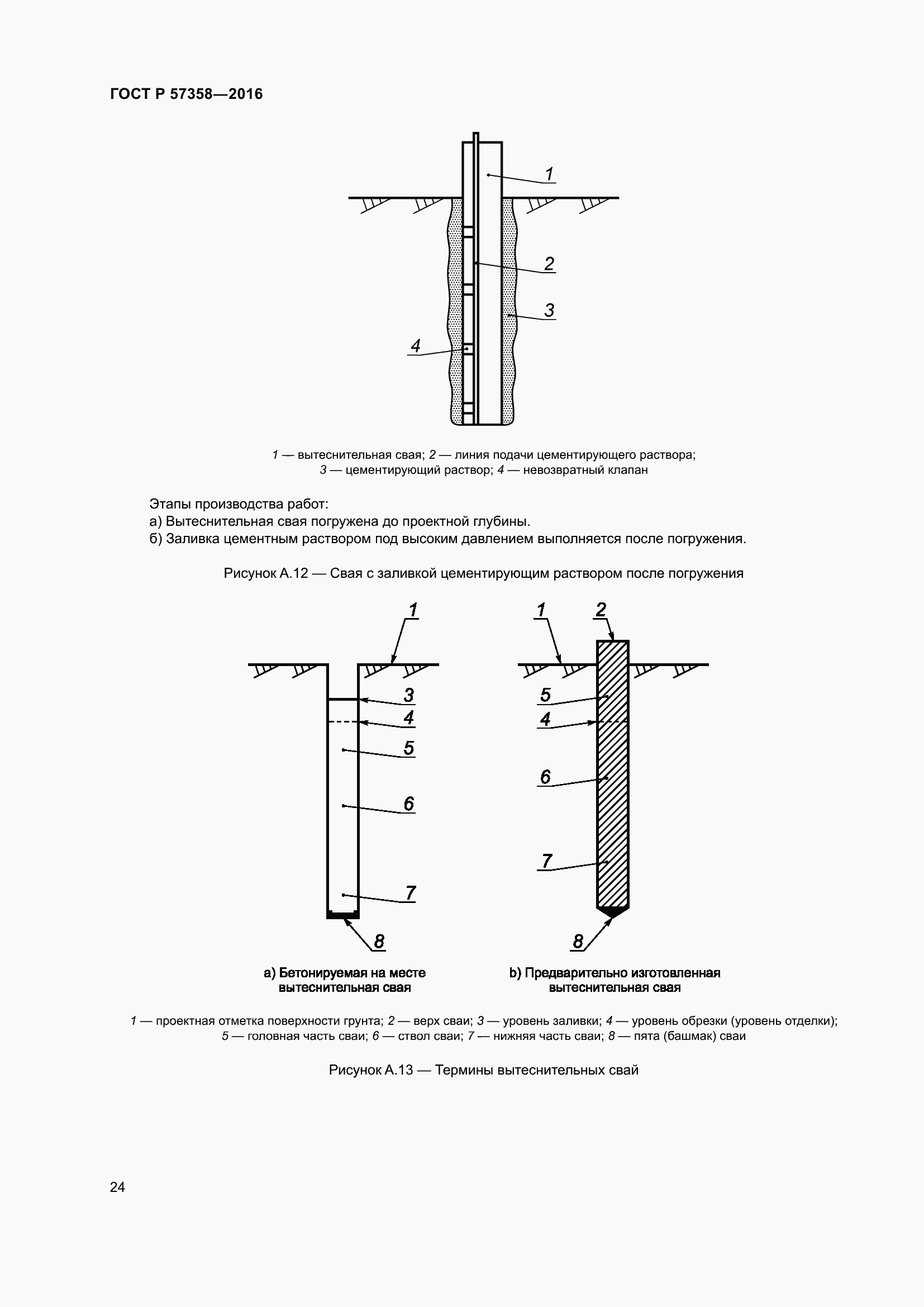 ГОСТ Р 57358—2016

1

2

3

4

1 — вытеснительная свая; 2 — линия подачи цементирующего раствора; 3 — цементирующий раствор; 4 — невозвратный клапан

Этапы производства работ:
а) Вытеснительная свая погружена до проектной глубины.
б) Заливка цементным раствором под высоким давлением выполняется после погружения.

Рисунок А.12 — Свая с заливкой цементирующим раствором после погружения

1

3

4

5

6

7

8

а) Бетонируемая на месте вытеснительная свая

1

2

5

4

6

7

8

b) Предварительно изготовленная вытеснительная свая

1 — проектная отметка поверхности грунта; 2 — верх сваи; 3 — уровень заливки; 4 — уровень обрезки (уровень отделки); 5 — головная часть сваи; 6 — ствол сваи; 7 — нижняя часть сваи; 8 — пята (башмак) сваи

Рисунок А.13 — Термины вытеснительных свай

24