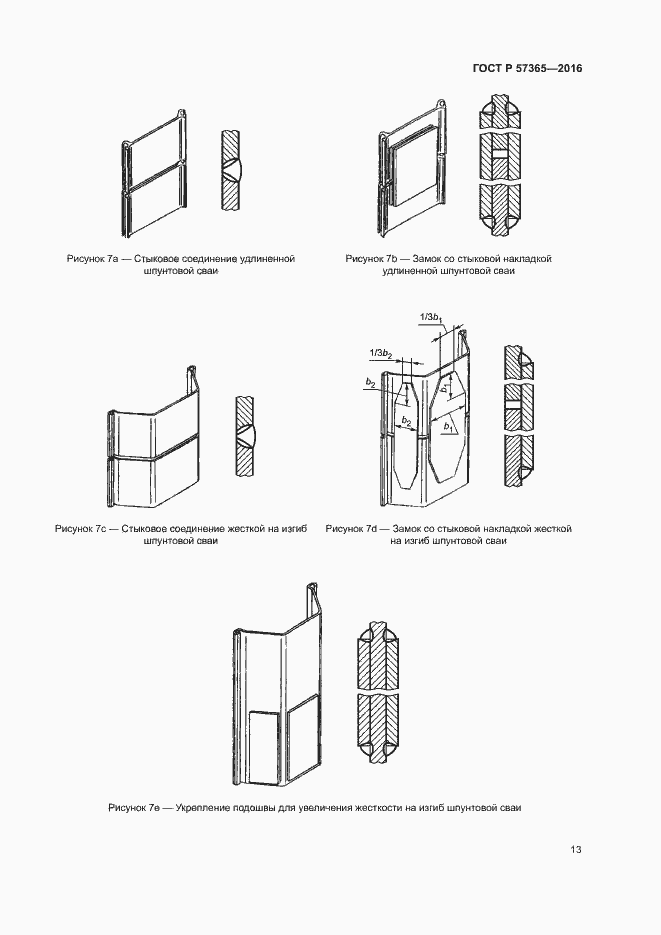 ГОСТ Р 57365—2016

Рисунок 7a — Стыковое соединение удлиненной шпунтовой сваи

Рисунок 7b — Замок со стыковой накладкой удлиненной шпунтовой сваи

$1/3b_1$

$1/3b_2$

$b_2$

$b_1$

$b_2$

$b_1$

Рисунок 7c — Стыковое соединение жесткой на изгиб шпунтовой сваи

Рисунок 7d — Замок со стыковой накладкой жесткой на изгиб шпунтовой сваи

Рисунок 7e — Укрепление подошвы для увеличения жесткости на изгиб шпунтовой сваи

13