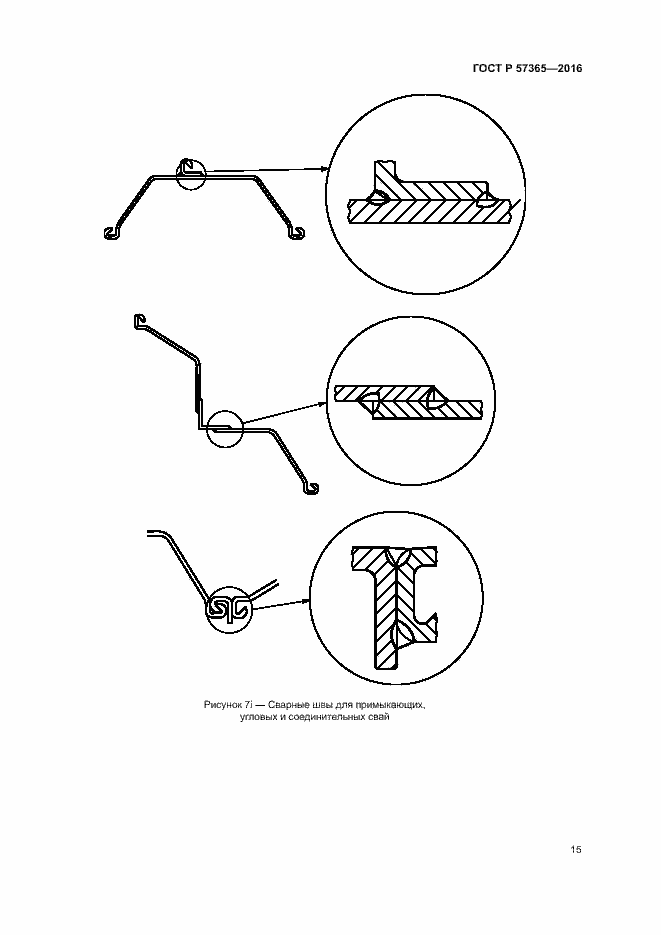 ГОСТ Р 57365—2016

Рисунок 7i — Сварные швы для примыкающих, угловых и соединительных свай

15