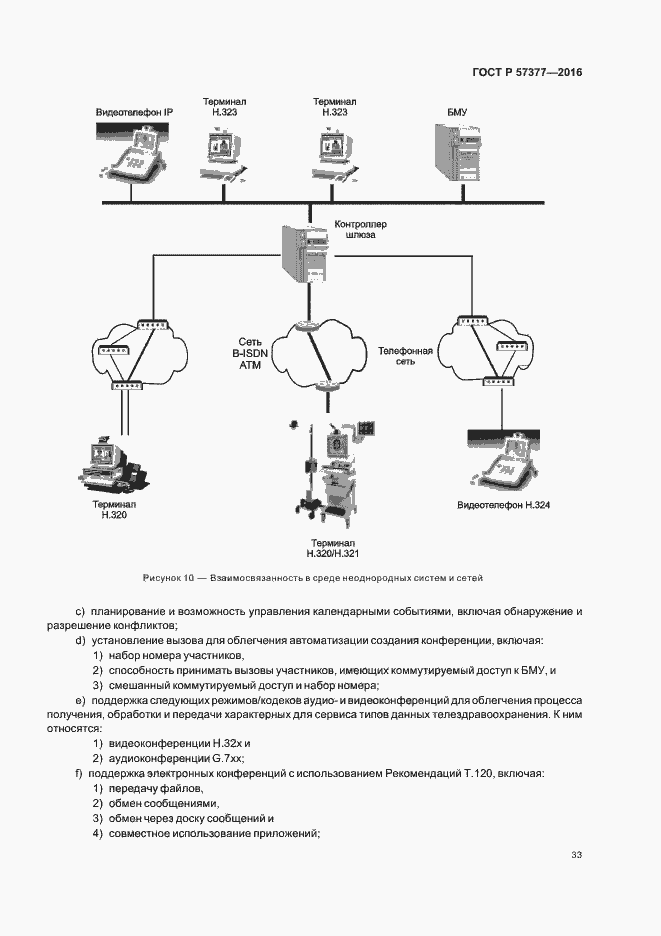 ГОСТ Р 57377—2016

Видеотелефон IP

Терминал H.323

Терминал H.323

БМУ

Контроллер шлюза

Сеть B-ISDN ATM

Телефонная сеть

Терминал H.320

Терминал H.320/H.321

Видеотелефон H.324

Рисунок 10 — Взаимосвязанность в среде неоднородных систем и сетей

c) планирование и возможность управления календарными событиями, включая обнаружение и разрешение конфликтов;

d) установление вызова для облегчения автоматизации создания конференции, включая:

1) набор номера участников,

2) способность принимать вызовы участников, имеющих коммутируемый доступ к БМУ, и

3) смешанный коммутируемый доступ и набор номера;

e) поддержка следующих режимов/кодеков аудио- и видеоконференций для облегчения процесса получения, обработки и передачи характерных для сервиса типов данных телездравоохранения. К ним относятся:

1) видеоконференции H.32x и

2) аудиоконференции G.7xx;

f) поддержка электронных конференций с использованием Рекомендаций T.120, включая:

1) передачу файлов,

2) обмен сообщениями,

3) обмен через доску сообщений и

4) совместное использование приложений;

33