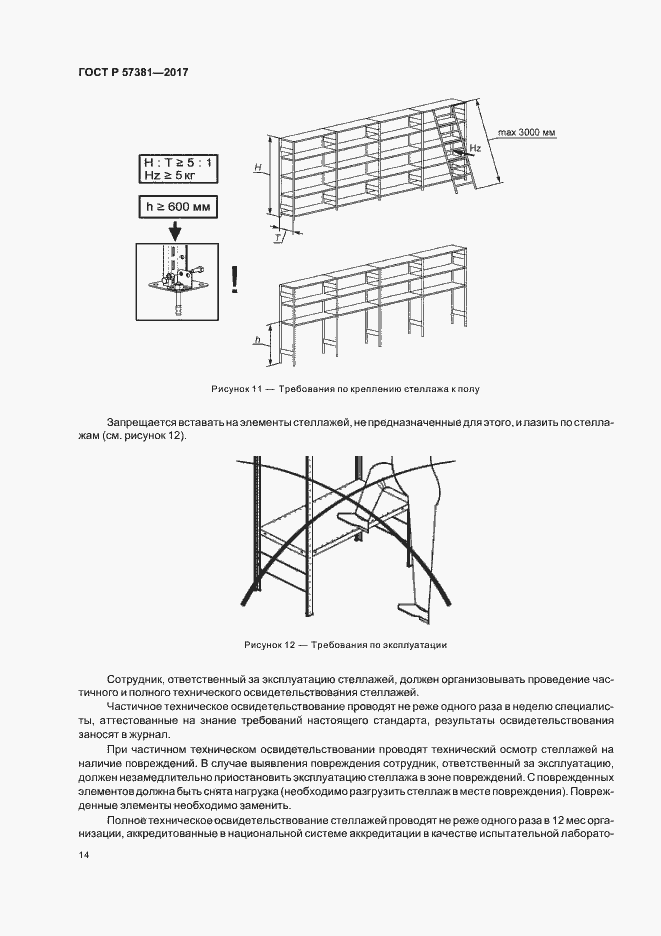 ГОСТ Р 57381—2017

H : T ≥ 5 : 1
Hz ≥ 5 кг

h ≥ 600 мм

!

H

T

Hz

max 3000 мм

h

Рисунок 11 — Требования по креплению стеллажа к полу

Запрещается вставать на элементы стеллажей, не предназначенные для этого, и лазить по стеллажам (см. рисунок 12).

Рисунок 12 — Требования по эксплуатации

Сотрудник, ответственный за эксплуатацию стеллажей, должен организовывать проведение частичного и полного технического освидетельствования стеллажей.

Частичное техническое освидетельствование проводят не реже одного раза в неделю специалисты, аттестованные на знание требований настоящего стандарта, результаты освидетельствования заносят в журнал.

При частичном техническом освидетельствовании проводят технический осмотр стеллажей на наличие повреждений. В случае выявления повреждения сотрудник, ответственный за эксплуатацию, должен незамедлительно приостановить эксплуатацию стеллажа в зоне повреждений. С поврежденных элементов должна быть снята нагрузка (необходимо разгрузить стеллаж в месте повреждения). Поврежденные элементы необходимо заменить.

Полное техническое освидетельствование стеллажей проводят не реже одного раза в 12 мес организации, аккредитованные в национальной системе аккредитации в качестве испытательной лаборато-

14