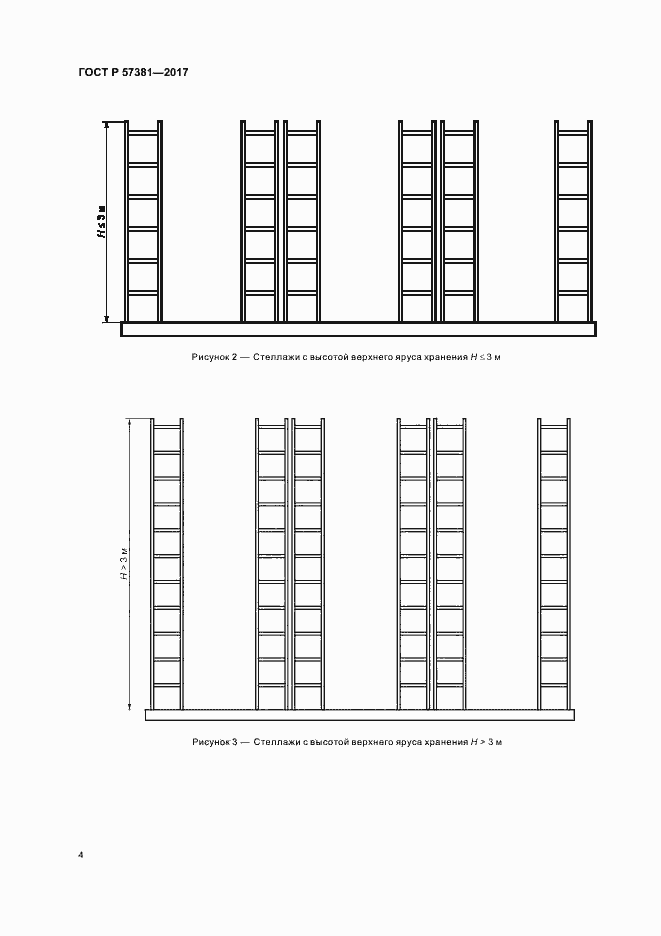 ГОСТ Р 57381—2017

$H \leq 3$ м

Рисунок 2 — Стеллажи с высотой верхнего яруса хранения $H \leq 3$ м

$H > 3$ м

Рисунок 3 — Стеллажи с высотой верхнего яруса хранения $H > 3$ м

4