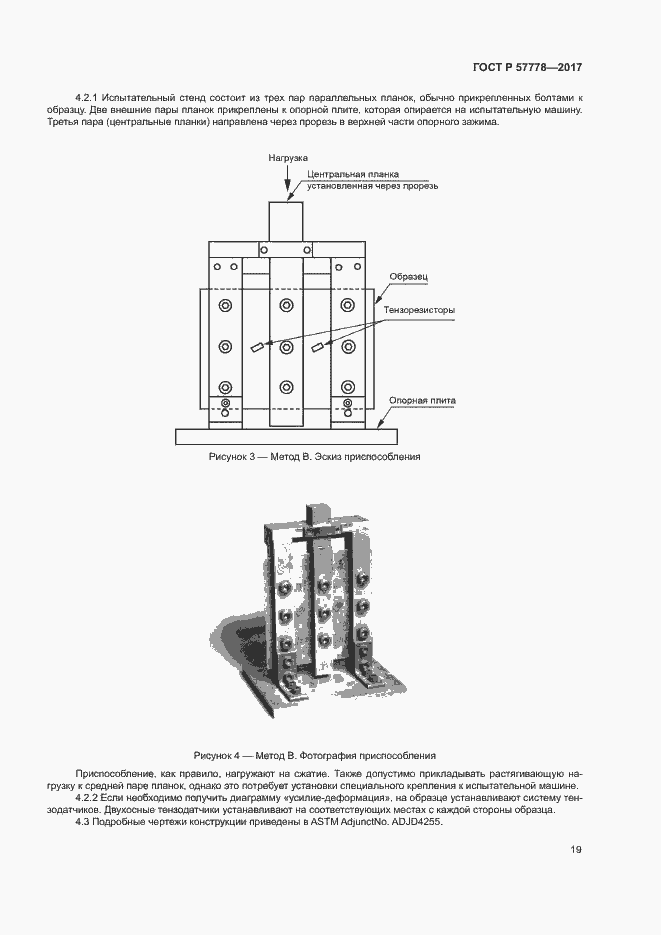 ГОСТ Р 57778—2017

4.2.1 Испытательный стенд состоит из трех пар параллельных планок, обычно прикрепленных болтами к образцу. Две внешние пары планок прикреплены к опорной плите, которая опирается на испытательную машину. Третья пара (центральные планки) направлена через прорезь в верхней части опорного зажима.

Нагрузка

Центральная планка установленная через прорезь

Образец

Тензорезисторы

Опорная плита

Рисунок 3 — Метод В. Эскиз приспособления

Рисунок 4 — Метод В. Фотография приспособления

Приспособление, как правило, нагружают на сжатие. Также допустимо прикладывать растягивающую нагрузку к средней паре планок, однако это потребует установки специального крепления к испытательной машине.

4.2.2 Если необходимо получить диаграмму «усилие-деформация», на образце устанавливают систему тензодатчиков. Двухосные тензодатчики устанавливают на соответствующих местах с каждой стороны образца.

4.3 Подробные чертежи конструкции приведены в ASTM AdjunctNo. ADJD4255.

19