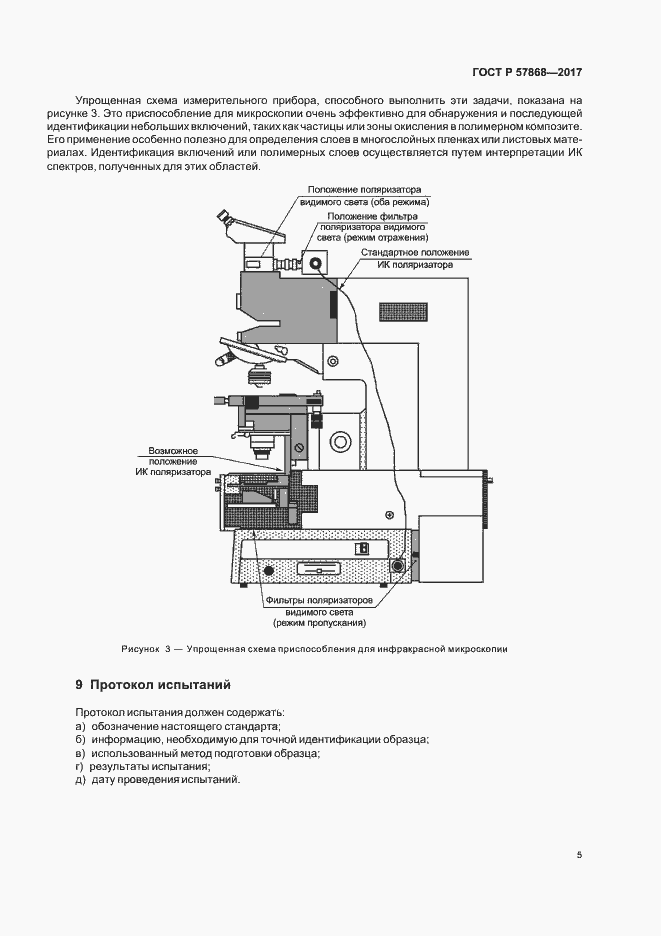 ГОСТ Р 57868—2017

Упрощенная схема измерительного прибора, способного выполнить эти задачи, показана на рисунке 3. Это приспособление для микроскопии очень эффективно для обнаружения и последующей идентификации небольших включений, таких как частицы или зоны окисления в полимерном композите. Его применение особенно полезно для определения слоев в многослойных пленках или листовых материалах. Идентификация включений или полимерных слоев осуществляется путем интерпретации ИК спектров, полученных для этих областей.

Положение поляризатора видимого света (оба режима)

Положение фильтра поляризатора видимого света (режим отражения)

Стандартное положение ИК поляризатора

Возможное положение ИК поляризатора

Фильтры поляризаторов видимого света (режим пропускания)

Рисунок 3 — Упрощенная схема приспособления для инфракрасной микроскопии

9 Протокол испытаний

Протокол испытания должен содержать:
а) обозначение настоящего стандарта;
б) информацию, необходимую для точной идентификации образца;
в) использованный метод подготовки образца;
г) результаты испытания;
д) дату проведения испытаний.

5