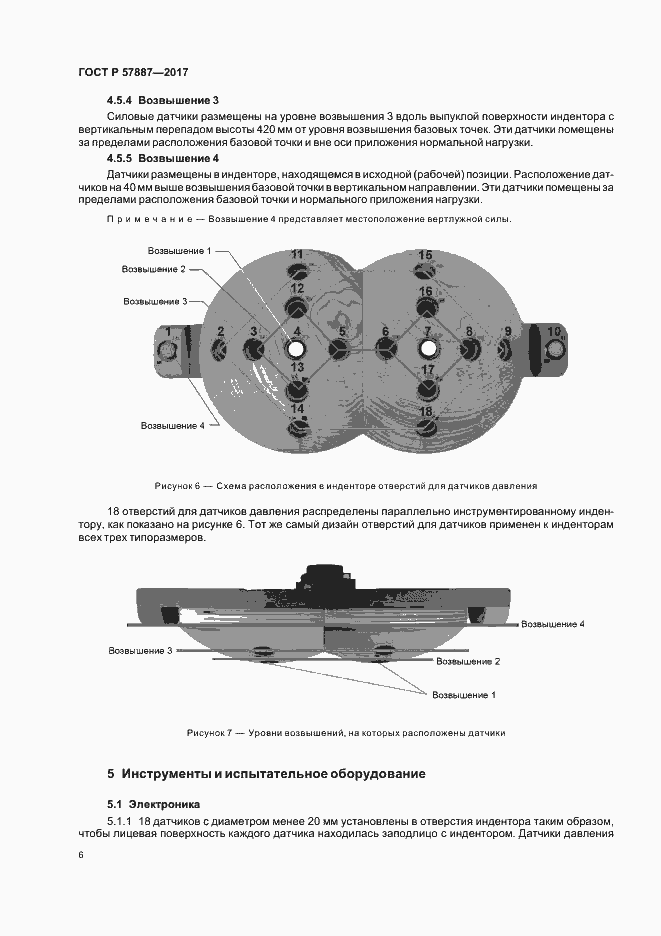 ГОСТ Р 57887—2017

4.5.4 Возвышение 3

Силовые датчики размещены на уровне возвышения 3 вдоль выпуклой поверхности индентора с вертикальным перепадом высоты 420 мм от уровня возвышения базовых точек. Эти датчики помещены за пределами расположения базовой точки и вне оси приложения нормальной нагрузки.

4.5.5 Возвышение 4

Датчики размещены в инденторе, находящемся в исходной (рабочей) позиции. Расположение датчиков на 40 мм выше возвышения базовой точки в вертикальном направлении. Эти датчики помещены за пределами расположения базовой точки и нормального приложения нагрузки.

Примечание — Возвышение 4 представляет местоположение вертлужной силы.

Возвышение 1
Возвышение 2
Возвышение 3
Возвышение 4
1 2 3 4 5 6 7 8 9 10 11 12 13 14 15 16 17 18

Рисунок 6 — Схема расположения в инденторе отверстий для датчиков давления

18 отверстий для датчиков давления распределены параллельно инструментированному индентору, как показано на рисунке 6. Тот же самый дизайн отверстий для датчиков применен к инденторам всех трех типоразмеров.

Возвышение 4
Возвышение 3
Возвышение 2
Возвышение 1

Рисунок 7 — Уровни возвышений, на которых расположены датчики

5 Инструменты и испытательное оборудование

5.1 Электроника

5.1.1 18 датчиков с диаметром менее 20 мм установлены в отверстия индентора таким образом, чтобы лицевая поверхность каждого датчика находилась заподлицо с индентором. Датчики давления

6