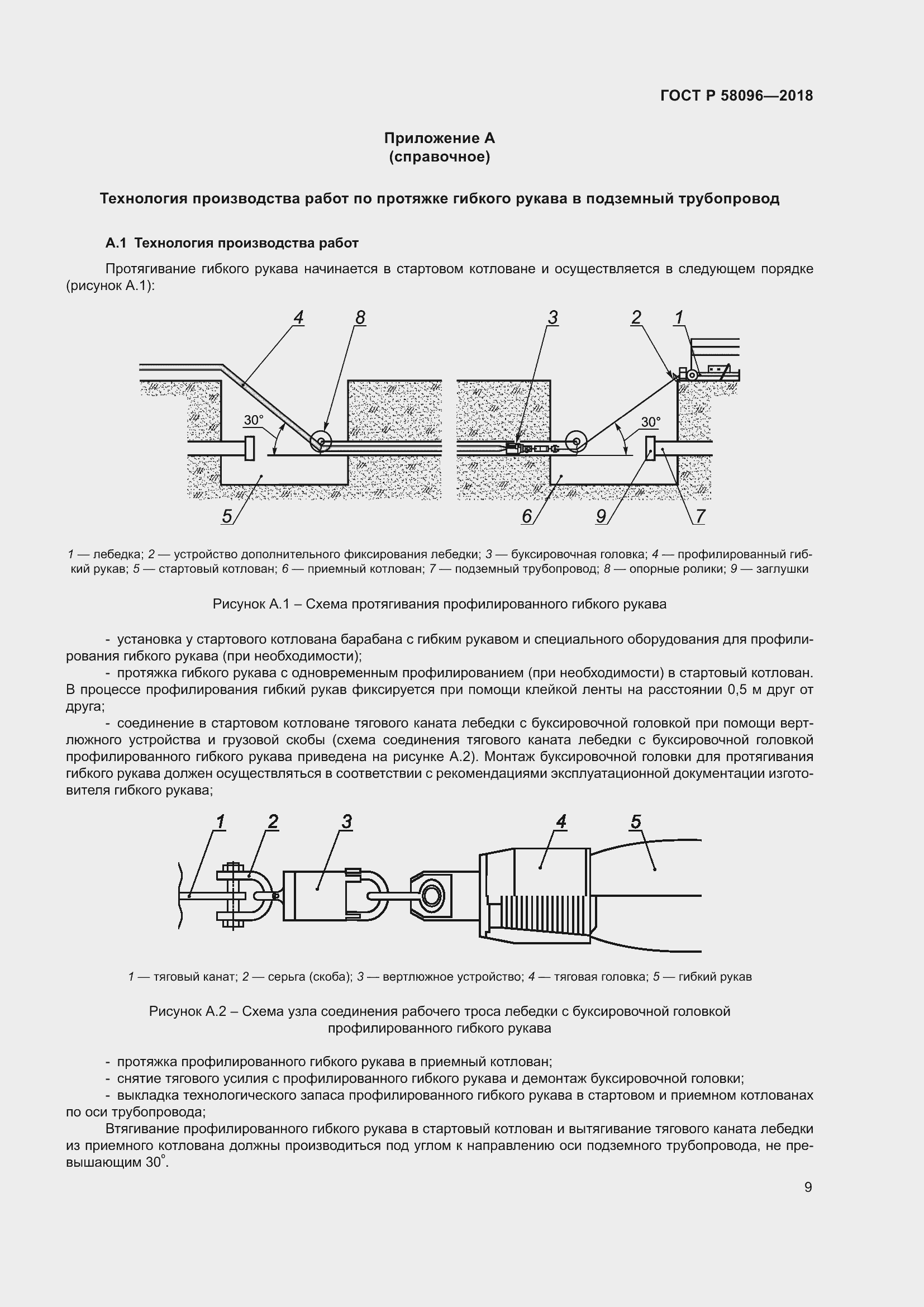 ГОСТ Р 58096—2018

Приложение А
(справочное)

Технология производства работ по протяжке гибкого рукава в подземный трубопровод

А.1 Технология производства работ

Протягивание гибкого рукава начинается в стартовом котловане и осуществляется в следующем порядке (рисунок А.1):

4 8 3 2 1
30° 30°
5 6 9 7

1 — лебедка; 2 — устройство дополнительного фиксирования лебедки; 3 — буксировочная головка; 4 — профилированный гибкий рукав; 5 — стартовый котлован; 6 — приемный котлован; 7 — подземный трубопровод; 8 — опорные ролики; 9 — заглушки

Рисунок А.1 – Схема протягивания профилированного гибкого рукава

- установка у стартового котлована барабана с гибким рукавом и специального оборудования для профилирования гибкого рукава (при необходимости);
- протяжка гибкого рукава с одновременным профилированием (при необходимости) в стартовый котлован. В процессе профилирования гибкий рукав фиксируется при помощи клейкой ленты на расстоянии 0,5 м друг от друга;
- соединение в стартовом котловане тягового каната лебедки с буксировочной головкой при помощи вертлюжного устройства и грузовой скобы (схема соединения тягового каната лебедки с буксировочной головкой профилированного гибкого рукава приведена на рисунке А.2). Монтаж буксировочной головки для протягивания гибкого рукава должен осуществляться в соответствии с рекомендациями эксплуатационной документации изготовителя гибкого рукава;

1 2 3 4 5

1 — тяговый канат; 2 — серьга (скоба); 3 — вертлюжное устройство; 4 — тяговая головка; 5 — гибкий рукав

Рисунок А.2 – Схема узла соединения рабочего троса лебедки с буксировочной головкой профилированного гибкого рукава

- протяжка профилированного гибкого рукава в приемный котлован;
- снятие тягового усилия с профилированного гибкого рукава и демонтаж буксировочной головки;
- выкладка технологического запаса профилированного гибкого рукава в стартовом и приемном котлованах по оси трубопровода;
Втягивание профилированного гибкого рукава в стартовый котлован и вытягивание тягового каната лебедки из приемного котлована должны производиться под углом к направлению оси подземного трубопровода, не превышающим 30°.

9