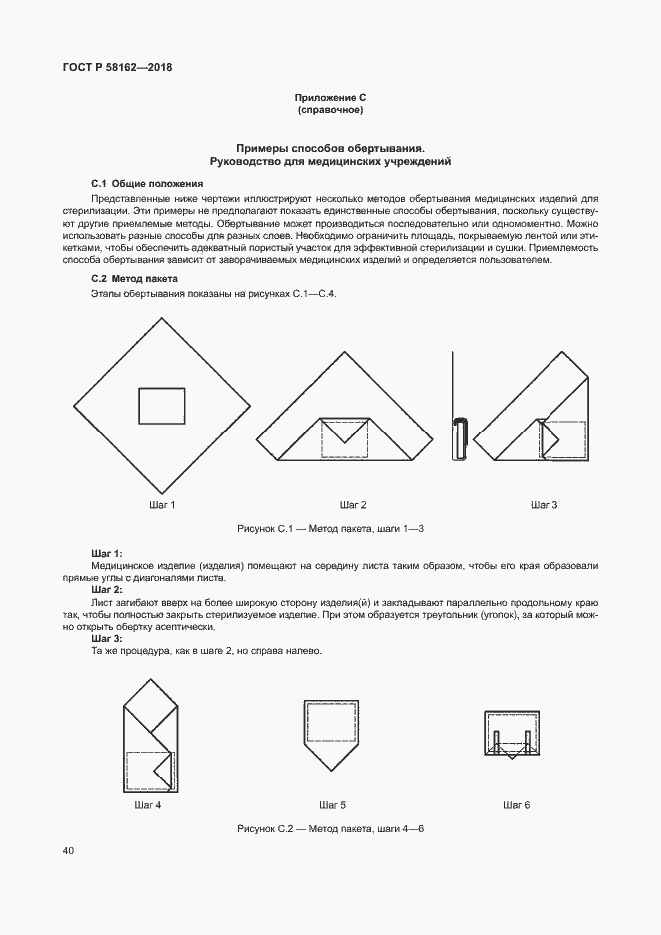 ГОСТ Р 58162—2018

Приложение С
(справочное)

Примеры способов обертывания.
Руководство для медицинских учреждений

С.1 Общие положения

Представленные ниже чертежи иллюстрируют несколько методов обертывания медицинских изделий для стерилизации. Эти примеры не предполагают показать единственные способы обертывания, поскольку существуют другие приемлемые методы. Обертывание может производиться последовательно или одномоментно. Можно использовать разные способы для разных слоев. Необходимо ограничить площадь, покрываемую лентой или этикетками, чтобы обеспечить адекватный пористый участок для эффективной стерилизации и сушки. Приемлемость способа обертывания зависит от заворачиваемых медицинских изделий и определяется пользователем.

С.2 Метод пакета

Этапы обертывания показаны на рисунках С.1—С.4.

Шаг 1

Шаг 2

Шаг 3

Рисунок С.1 — Метод пакета, шаги 1—3

Шаг 1:
Медицинское изделие (изделия) помещают на середину листа таким образом, чтобы его края образовали прямые углы с диагоналями листа.
Шаг 2:
Лист загибают вверх на более широкую сторону изделия(й) и закладывают параллельно продольному краю так, чтобы полностью закрыть стерилизуемое изделие. При этом образуется треугольник (уголок), за который можно открыть обертку асептически.
Шаг 3:
Та же процедура, как в шаге 2, но справа налево.

Шаг 4

Шаг 5

Шаг 6

Рисунок С.2 — Метод пакета, шаги 4—6

40