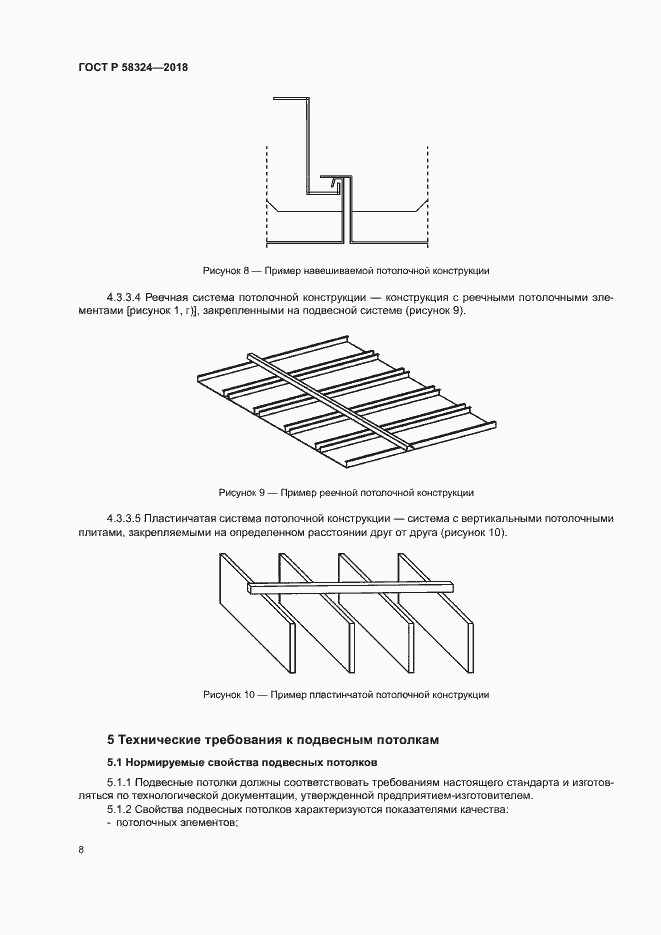 ГОСТ Р 58324—2018

Рисунок 8 — Пример навешиваемой потолочной конструкции

4.3.3.4 Реечная система потолочной конструкции — конструкция с реечными потолочными элементами [рисунок 1, г)], закрепленными на подвесной системе (рисунок 9).

Рисунок 9 — Пример реечной потолочной конструкции

4.3.3.5 Пластинчатая система потолочной конструкции — система с вертикальными потолочными плитами, закрепляемыми на определенном расстоянии друг от друга (рисунок 10).

Рисунок 10 — Пример пластинчатой потолочной конструкции

5 Технические требования к подвесным потолкам

5.1 Нормируемые свойства подвесных потолков

5.1.1 Подвесные потолки должны соответствовать требованиям настоящего стандарта и изготовляться по технологической документации, утвержденной предприятием-изготовителем.

5.1.2 Свойства подвесных потолков характеризуются показателями качества:
- потолочных элементов;

8