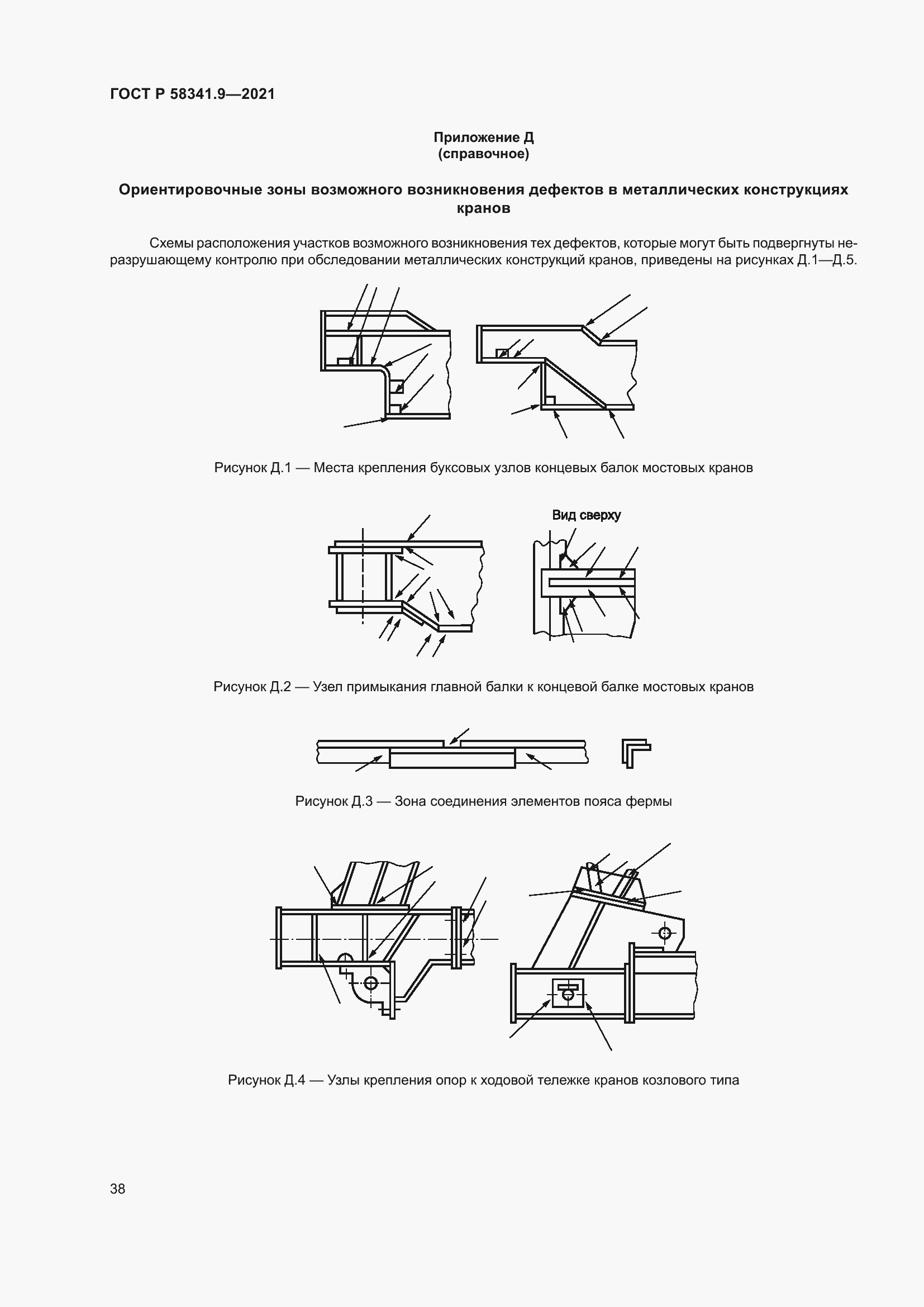 ГОСТ Р 58341.9—2021

Приложение Д
(справочное)

Ориентировочные зоны возможного возникновения дефектов в металлических конструкциях кранов

Схемы расположения участков возможного возникновения тех дефектов, которые могут быть подвергнуты неразрушающему контролю при обследовании металлических конструкций кранов, приведены на рисунках Д.1—Д.5.

Рисунок Д.1 — Места крепления буксовых узлов концевых балок мостовых кранов

Вид сверху

Рисунок Д.2 — Узел примыкания главной балки к концевой балке мостовых кранов

Рисунок Д.3 — Зона соединения элементов пояса фермы

Рисунок Д.4 — Узлы крепления опор к ходовой тележке кранов козлового типа

38