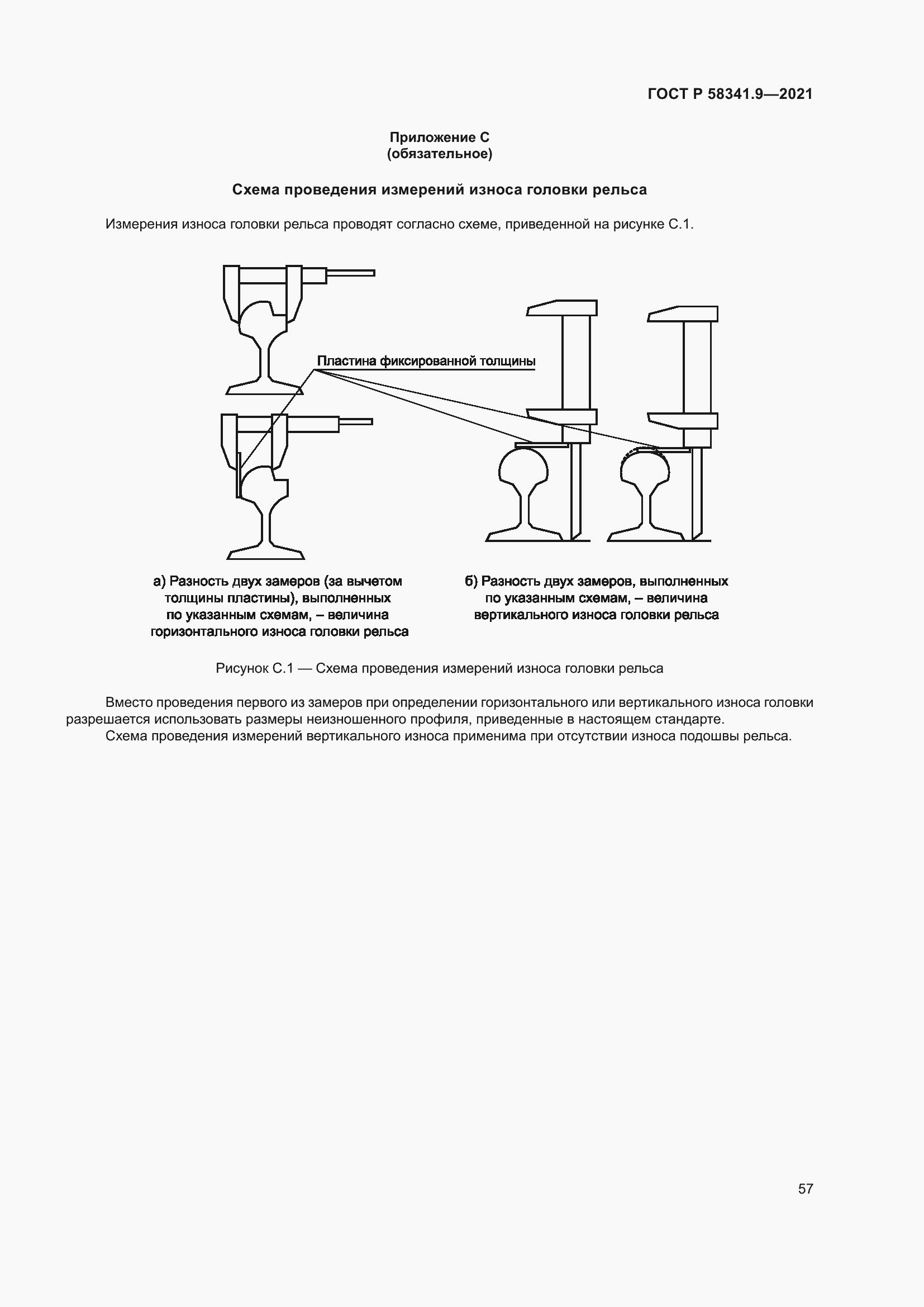 ГОСТ Р 58341.9—2021

Приложение С
(обязательное)

Схема проведения измерений износа головки рельса

Измерения износа головки рельса проводят согласно схеме, приведенной на рисунке С.1.

Пластина фиксированной толщины

а) Разность двух замеров (за вычетом толщины пластины), выполненных по указанным схемам, – величина горизонтального износа головки рельса

б) Разность двух замеров, выполненных по указанным схемам, – величина вертикального износа головки рельса

Рисунок С.1 — Схема проведения измерений износа головки рельса

Вместо проведения первого из замеров при определении горизонтального или вертикального износа головки разрешается использовать размеры неизношенного профиля, приведенные в настоящем стандарте.

Схема проведения измерений вертикального износа применима при отсутствии износа подошвы рельса.

57