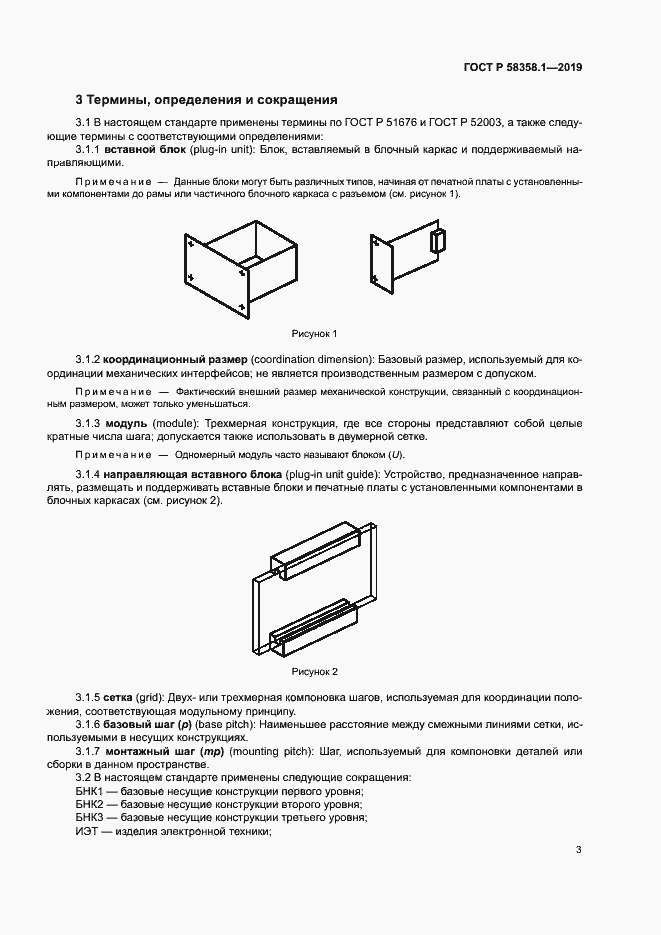 ГОСТ Р 58358.1—2019

3 Термины, определения и сокращения

3.1 В настоящем стандарте применены термины по ГОСТ Р 51676 и ГОСТ Р 52003, а также следующие термины с соответствующими определениями:

3.1.1 вставной блок (plug-in unit): Блок, вставляемый в блочный каркас и поддерживаемый направляющими.

Примечание — Данные блоки могут быть различных типов, начиная от печатной платы с установленными компонентами до рамы или частичного блочного каркаса с разъемом (см. рисунок 1).

Рисунок 1

3.1.2 координационный размер (coordination dimension): Базовый размер, используемый для координации механических интерфейсов; не является производственным размером с допуском.

Примечание — Фактический внешний размер механической конструкции, связанный с координационным размером, может только уменьшаться.

3.1.3 модуль (module): Трехмерная конструкция, где все стороны представляют собой целые кратные числа шага; допускается также использовать в двумерной сетке.

Примечание — Одномерный модуль часто называют блоком ($U$).

3.1.4 направляющая вставного блока (plug-in unit guide): Устройство, предназначенное направлять, размещать и поддерживать вставные блоки и печатные платы с установленными компонентами в блочных каркасах (см. рисунок 2).

Рисунок 2

3.1.5 сетка (grid): Двух- или трехмерная компоновка шагов, используемая для координации положения, соответствующая модульному принципу.

3.1.6 базовый шаг ($p$) (base pitch): Наименьшее расстояние между смежными линиями сетки, используемыми в несущих конструкциях.

3.1.7 монтажный шаг ($mp$) (mounting pitch): Шаг, используемый для компоновки деталей или сборки в данном пространстве.

3.2 В настоящем стандарте применены следующие сокращения:
БНК1 — базовые несущие конструкции первого уровня;
БНК2 — базовые несущие конструкции второго уровня;
БНК3 — базовые несущие конструкции третьего уровня;
ИЭТ — изделия электронной техники;

3