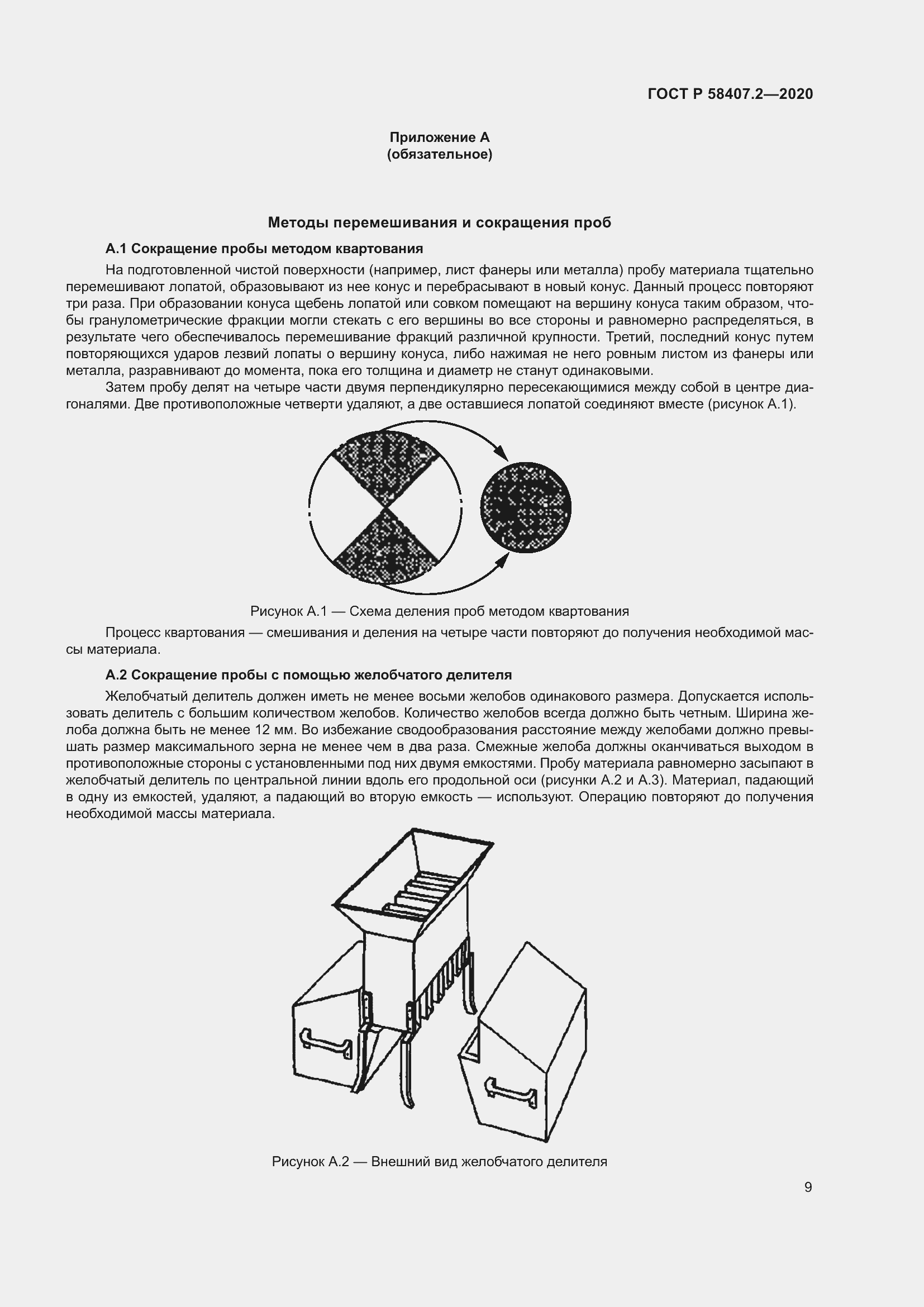 ГОСТ Р 58407.2—2020

Приложение А
(обязательное)

Методы перемешивания и сокращения проб

А.1 Сокращение пробы методом квартования

На подготовленной чистой поверхности (например, лист фанеры или металла) пробу материала тщательно перемешивают лопатой, образовывают из нее конус и перебрасывают в новый конус. Данный процесс повторяют три раза. При образовании конуса щебень лопатой или совком помещают на вершину конуса таким образом, чтобы гранулометрические фракции могли стекать с его вершины во все стороны и равномерно распределяться, в результате чего обеспечивалось перемешивание фракций различной крупности. Третий, последний конус путем повторяющихся ударов лезвий лопаты о вершину конуса, либо нажимая не него ровным листом из фанеры или металла, разравнивают до момента, пока его толщина и диаметр не станут одинаковыми.

Затем пробу делят на четыре части двумя перпендикулярно пересекающимися между собой в центре диагоналями. Две противоположные четверти удаляют, а две оставшиеся лопатой соединяют вместе (рисунок А.1).

Рисунок А.1 — Схема деления проб методом квартования

Процесс квартования — смешивания и деления на четыре части повторяют до получения необходимой массы материала.

А.2 Сокращение пробы с помощью желобчатого делителя

Желобчатый делитель должен иметь не менее восьми желобов одинакового размера. Допускается использовать делитель с большим количеством желобов. Количество желобов всегда должно быть четным. Ширина желоба должна быть не менее 12 мм. Во избежание сводообразования расстояние между желобами должно превышать размер максимального зерна не менее чем в два раза. Смежные желоба должны оканчиваться выходом в противоположные стороны с установленными под них двумя емкостями. Пробу материала равномерно засыпают в желобчатый делитель по центральной линии вдоль его продольной оси (рисунки А.2 и А.3). Материал, падающий в одну из емкостей, удаляют, а падающий во вторую емкость — используют. Операцию повторяют до получения необходимой массы материала.

Рисунок А.2 — Внешний вид желобчатого делителя

9