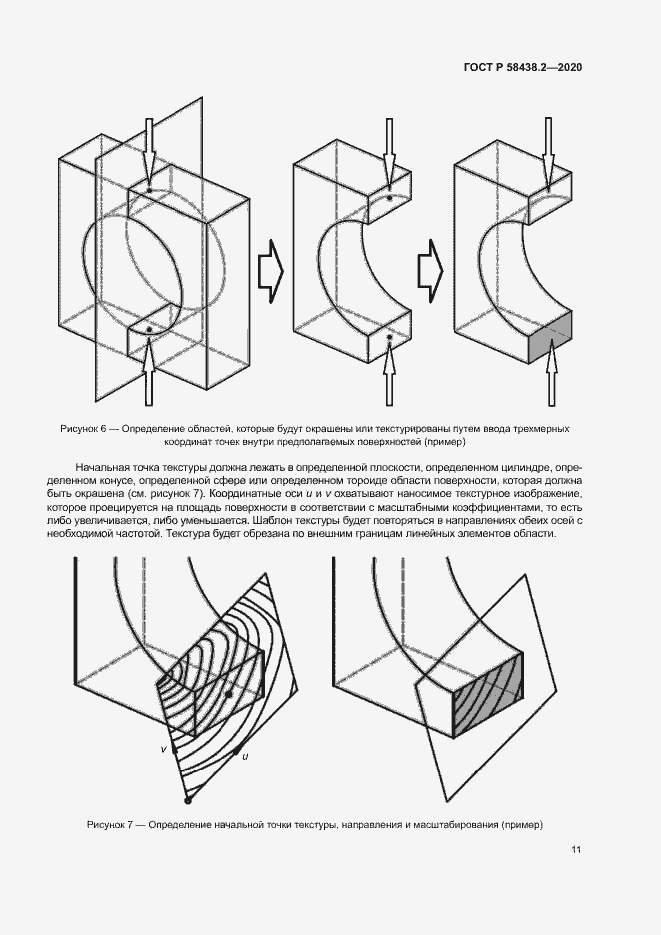 ГОСТ Р 58438.2—2020

Рисунок 6 — Определение областей, которые будут окрашены или текстурированы путем ввода трехмерных координат точек внутри предполагаемых поверхностей (пример)

Начальная точка текстуры должна лежать в определенной плоскости, определенном цилиндре, определенном конусе, определенной сфере или определенном тороиде области поверхности, которая должна быть окрашена (см. рисунок 7). Координатные оси $u$ и $v$ охватывают наносимое текстурное изображение, которое проецируется на площадь поверхности в соответствии с масштабными коэффициентами, то есть либо увеличивается, либо уменьшается. Шаблон текстуры будет повторяться в направлениях обеих осей с необходимой частотой. Текстура будет обрезана по внешним границам линейных элементов области.

$v$

$u$

Рисунок 7 — Определение начальной точки текстуры, направления и масштабирования (пример)

11