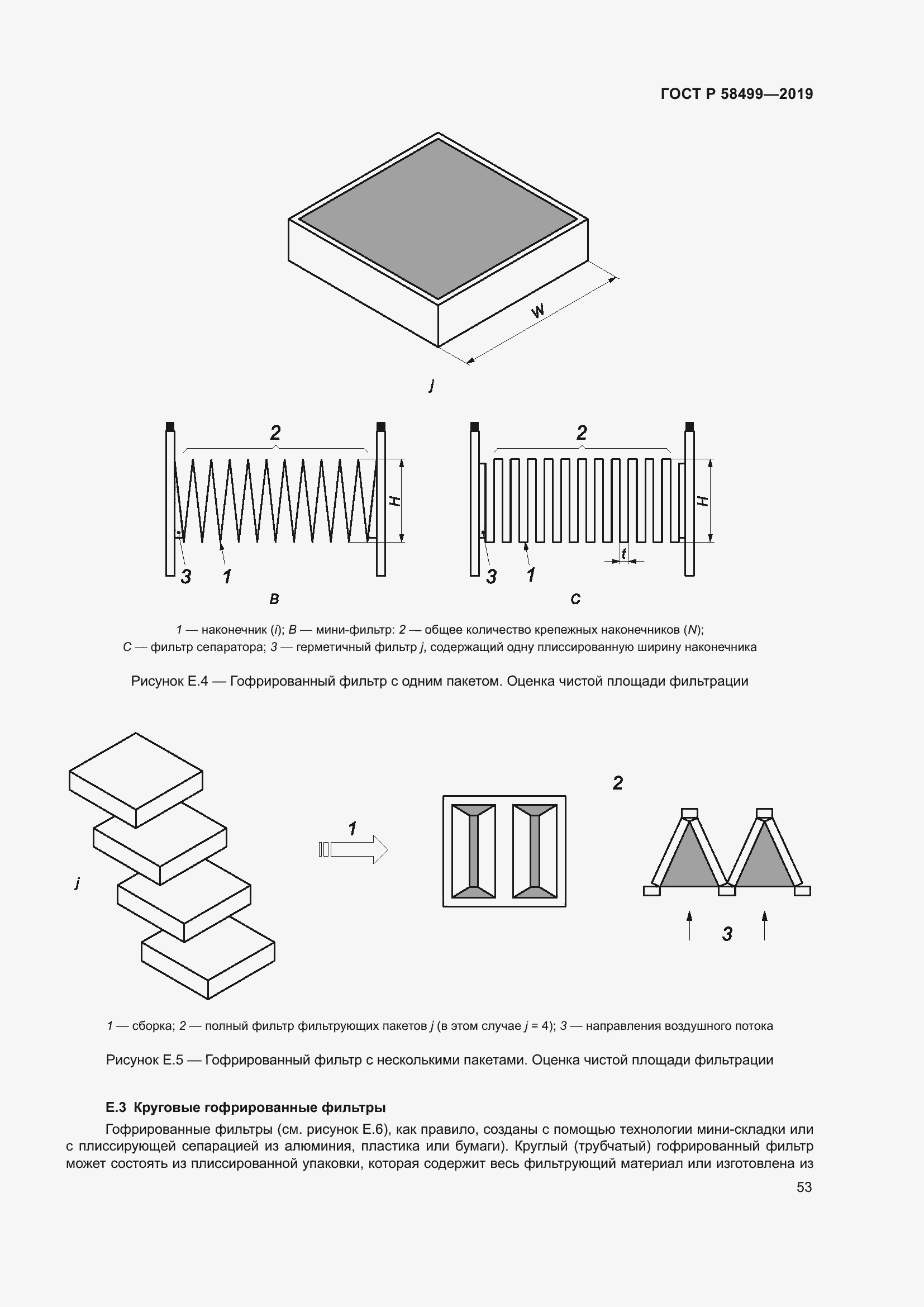 ГОСТ Р 58499—2019

W

j

2

H

3 1

B

2

H

t

3 1

C

1 — наконечник (i); B — мини-фильтр: 2 — общее количество крепежных наконечников (N); C — фильтр сепаратора; 3 — герметичный фильтр j, содержащий одну плиссированную ширину наконечника

Рисунок Е.4 — Гофрированный фильтр с одним пакетом. Оценка чистой площади фильтрации

j

1

2

3

1 — сборка; 2 — полный фильтр фильтрующих пакетов j (в этом случае j = 4); 3 — направления воздушного потока

Рисунок Е.5 — Гофрированный фильтр с несколькими пакетами. Оценка чистой площади фильтрации

Е.3 Круговые гофрированные фильтры

Гофрированные фильтры (см. рисунок Е.6), как правило, созданы с помощью технологии мини-складки или с плиссирующей сепарацией из алюминия, пластика или бумаги). Круглый (трубчатый) гофрированный фильтр может состоять из плиссированной упаковки, которая содержит весь фильтрующий материал или изготовлена из

53