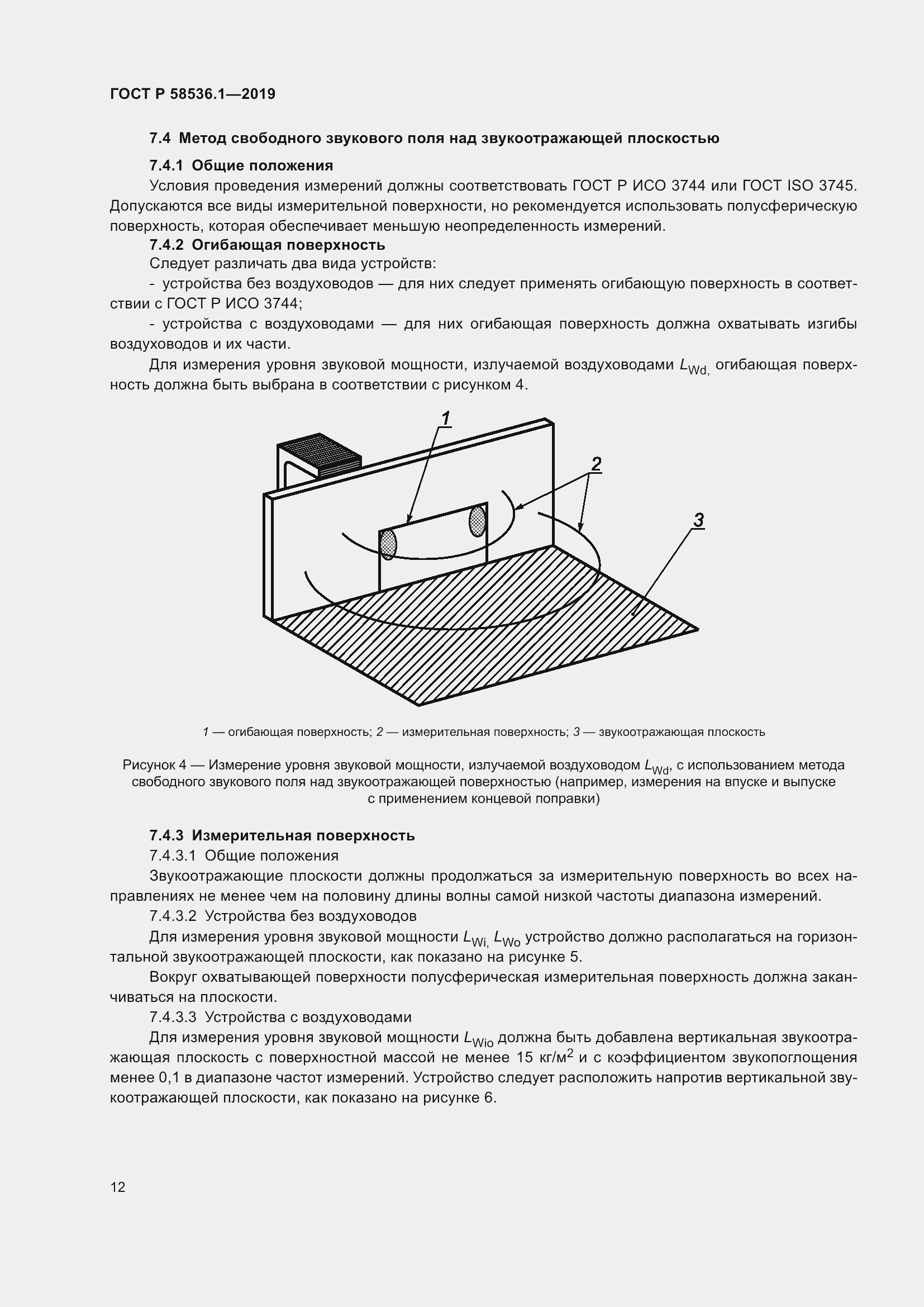 ГОСТ Р 58536.1—2019

7.4 Метод свободного звукового поля над звукоотражающей плоскостью

7.4.1 Общие положения

Условия проведения измерений должны соответствовать ГОСТ Р ИСО 3744 или ГОСТ ISO 3745. Допускаются все виды измерительной поверхности, но рекомендуется использовать полусферическую поверхность, которая обеспечивает меньшую неопределенность измерений.

7.4.2 Огибающая поверхность

Следует различать два вида устройств:

- устройства без воздуховодов — для них следует применять огибающую поверхность в соответствии с ГОСТ Р ИСО 3744;

- устройства с воздуховодами — для них огибающая поверхность должна охватывать изгибы воздуховодов и их части.

Для измерения уровня звуковой мощности, излучаемой воздуховодами $L_{Wd,}$ огибающая поверхность должна быть выбрана в соответствии с рисунком 4.

1

2

3

1 — огибающая поверхность; 2 — измерительная поверхность; 3 — звукоотражающая плоскость

Рисунок 4 — Измерение уровня звуковой мощности, излучаемой воздуховодом $L_{Wd}$, с использованием метода свободного звукового поля над звукоотражающей поверхностью (например, измерения на впуске и выпуске с применением концевой поправки)

7.4.3 Измерительная поверхность

7.4.3.1 Общие положения

Звукоотражающие плоскости должны продолжаться за измерительную поверхность во всех направлениях не менее чем на половину длины волны самой низкой частоты диапазона измерений.

7.4.3.2 Устройства без воздуховодов

Для измерения уровня звуковой мощности $L_{Wi,}$ $L_{Wo}$ устройство должно располагаться на горизонтальной звукоотражающей плоскости, как показано на рисунке 5.

Вокруг охватывающей поверхности полусферическая измерительная поверхность должна заканчиваться на плоскости.

7.4.3.3 Устройства с воздуховодами

Для измерения уровня звуковой мощности $L_{Wio}$ должна быть добавлена вертикальная звукоотражающая плоскость с поверхностной массой не менее 15 кг/м$^2$ и с коэффициентом звукопоглощения менее 0,1 в диапазоне частот измерений. Устройство следует расположить напротив вертикальной звукоотражающей плоскости, как показано на рисунке 6.

12