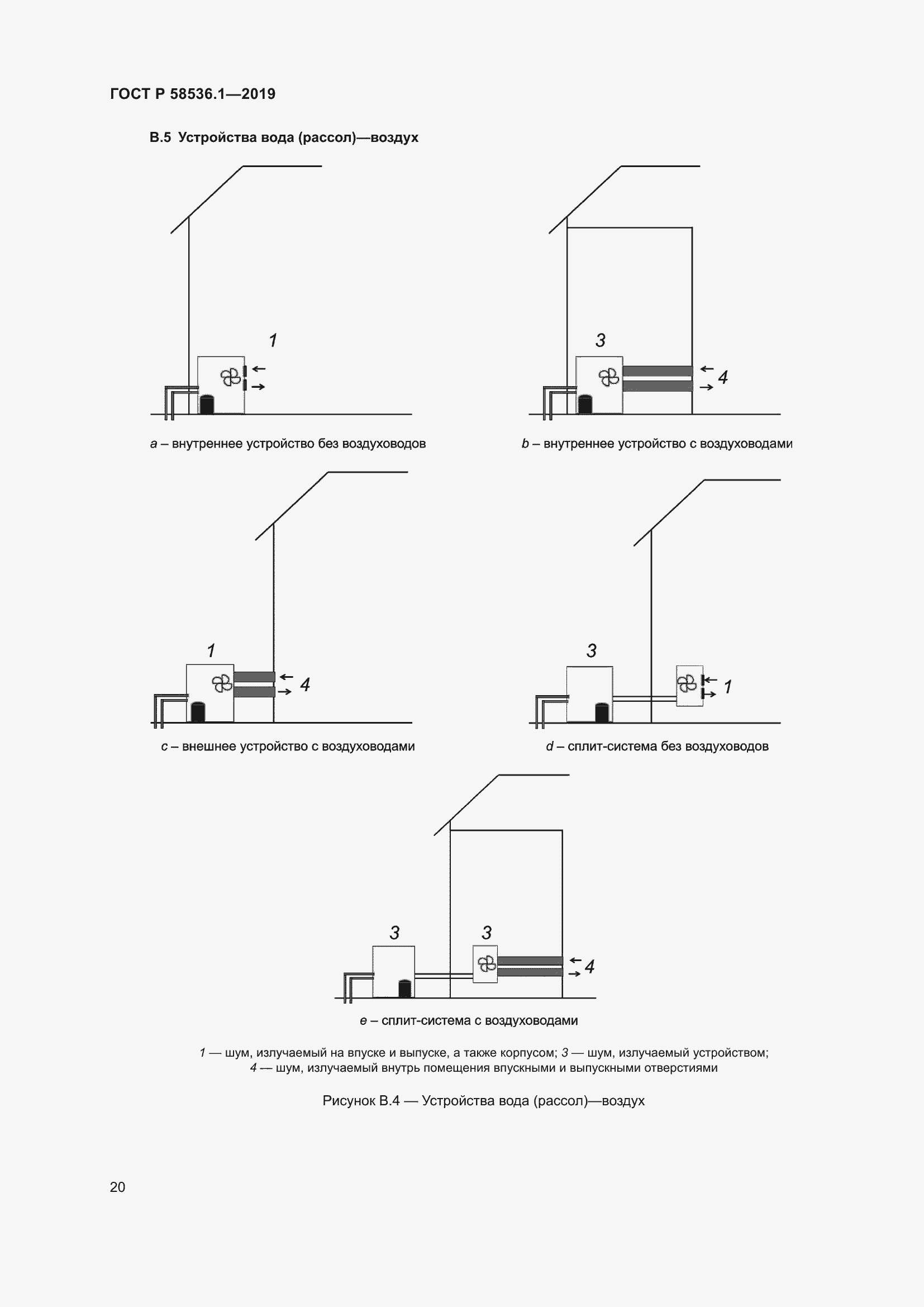 ГОСТ Р 58536.1—2019

В.5 Устройства вода (рассол)—воздух

1

a – внутреннее устройство без воздуховодов

3

4

b – внутреннее устройство с воздуховодами

1

4

c – внешнее устройство с воздуховодами

3

1

d – сплит-система без воздуховодов

3

3

4

e – сплит-система с воздуховодами

1 — шум, излучаемый на впуске и выпуске, а также корпусом; 3 — шум, излучаемый устройством; 4 — шум, излучаемый внутрь помещения впускными и выпускными отверстиями

Рисунок В.4 — Устройства вода (рассол)—воздух

20