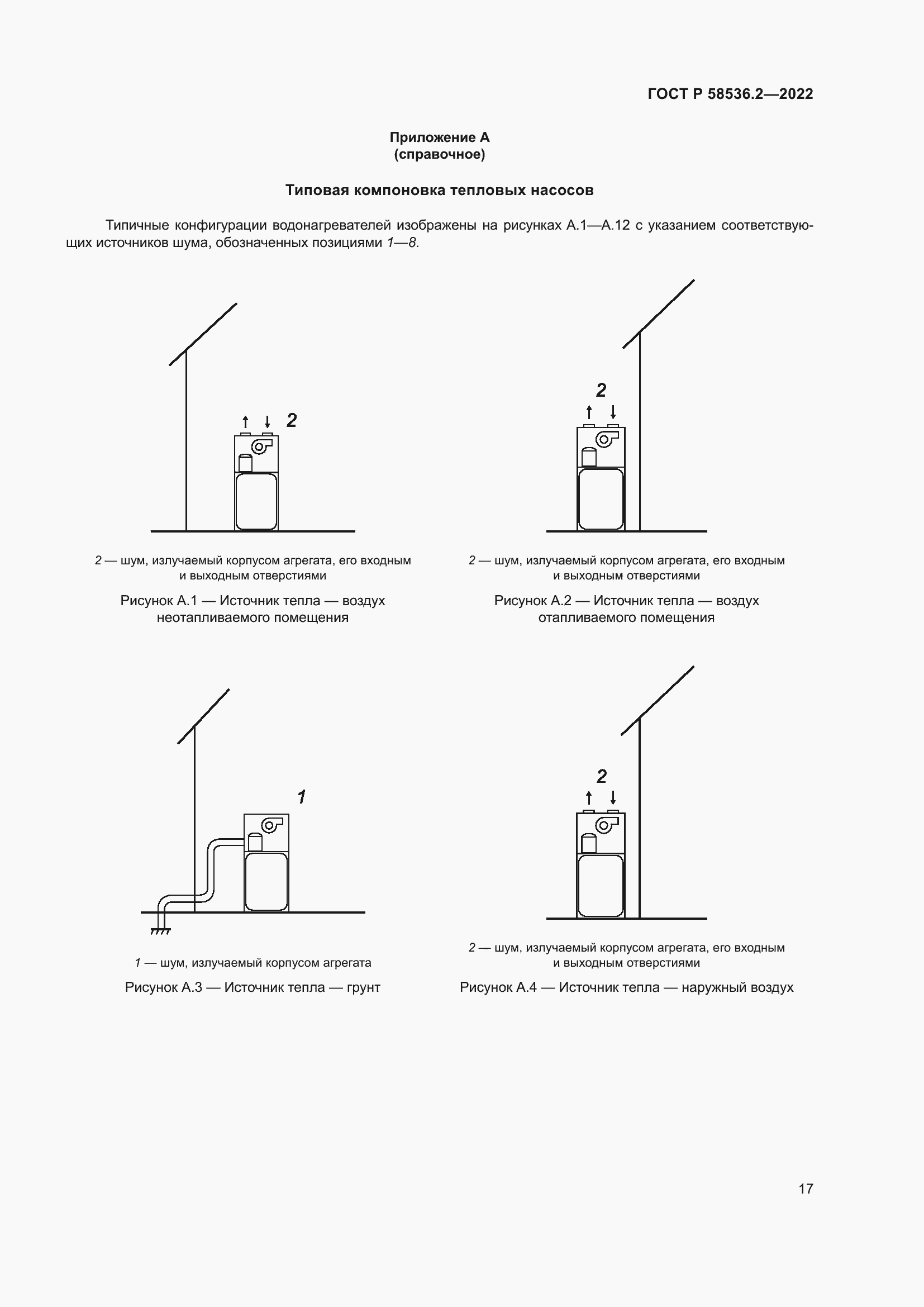 ГОСТ Р 58536.2—2022

Приложение А
(справочное)

Типовая компоновка тепловых насосов

Типичные конфигурации водонагревателей изображены на рисунках А.1—А.12 с указанием соответствующих источников шума, обозначенных позициями 1—8.

2

2 — шум, излучаемый корпусом агрегата, его входным и выходным отверстиями

Рисунок А.1 — Источник тепла — воздух неотапливаемого помещения

2

2 — шум, излучаемый корпусом агрегата, его входным и выходным отверстиями

Рисунок А.2 — Источник тепла — воздух отапливаемого помещения

1

1 — шум, излучаемый корпусом агрегата

Рисунок А.3 — Источник тепла — грунт

2

2 — шум, излучаемый корпусом агрегата, его входным и выходным отверстиями

Рисунок А.4 — Источник тепла — наружный воздух

17