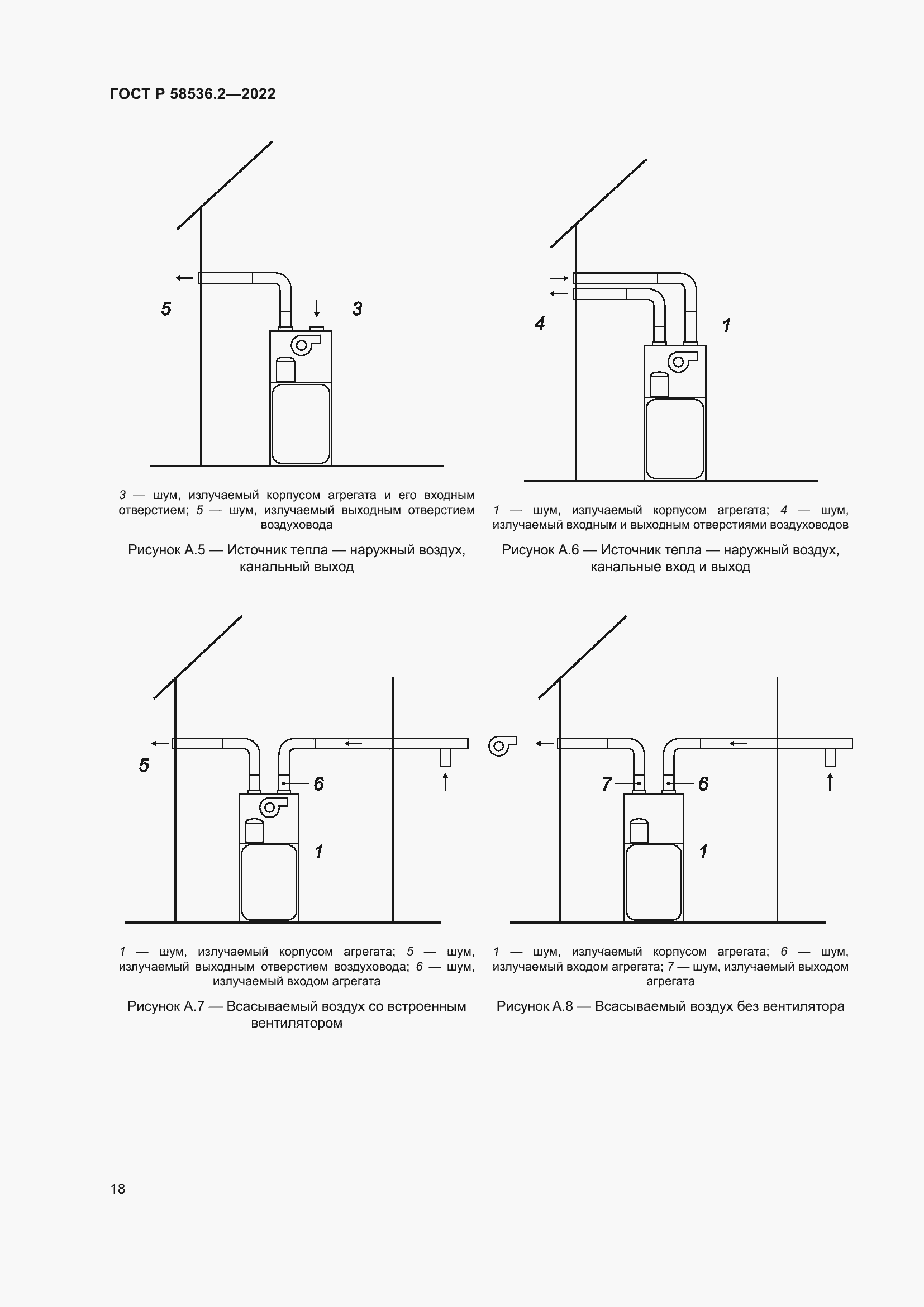 ГОСТ Р 58536.2—2022

5

3

3 — шум, излучаемый корпусом агрегата и его входным отверстием; 5 — шум, излучаемый выходным отверстием воздуховода

Рисунок А.5 — Источник тепла — наружный воздух, канальный выход

4

1

1 — шум, излучаемый корпусом агрегата; 4 — шум, излучаемый входным и выходным отверстиями воздуховодов

Рисунок А.6 — Источник тепла — наружный воздух, канальные вход и выход

5

6

1

1 — шум, излучаемый корпусом агрегата; 5 — шум, излучаемый выходным отверстием воздуховода; 6 — шум, излучаемый входом агрегата

Рисунок А.7 — Всасываемый воздух со встроенным вентилятором

7

6

1

1 — шум, излучаемый корпусом агрегата; 6 — шум, излучаемый входом агрегата; 7 — шум, излучаемый выходом агрегата

Рисунок А.8 — Всасываемый воздух без вентилятора

18