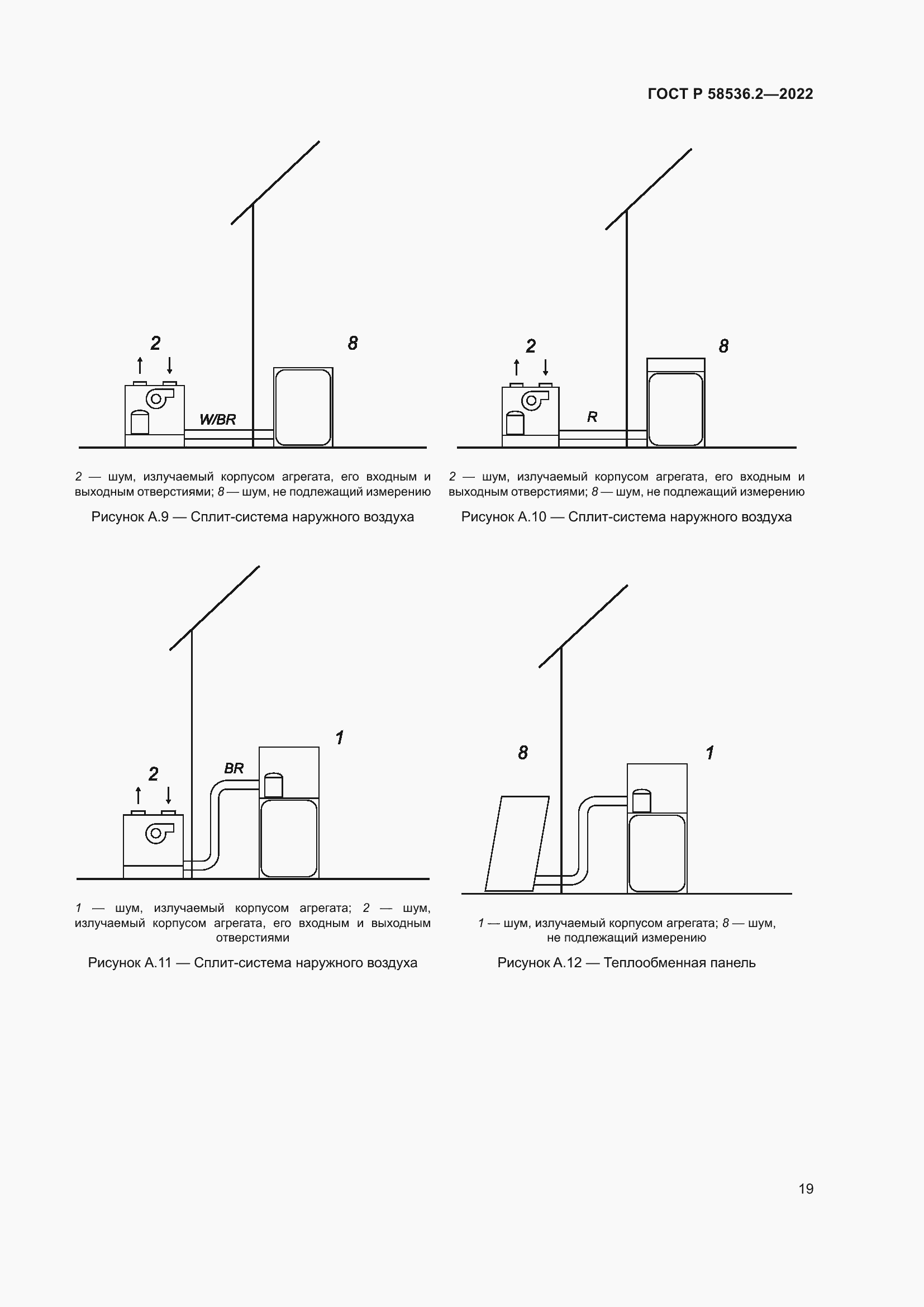 ГОСТ Р 58536.2—2022

2

8

W/BR

2 — шум, излучаемый корпусом агрегата, его входным и выходным отверстиями; 8 — шум, не подлежащий измерению

Рисунок А.9 — Сплит-система наружного воздуха

2

8

R

2 — шум, излучаемый корпусом агрегата, его входным и выходным отверстиями; 8 — шум, не подлежащий измерению

Рисунок А.10 — Сплит-система наружного воздуха

1

2

BR

1 — шум, излучаемый корпусом агрегата; 2 — шум, излучаемый корпусом агрегата, его входным и выходным отверстиями

Рисунок А.11 — Сплит-система наружного воздуха

8

1

1 — шум, излучаемый корпусом агрегата; 8 — шум, не подлежащий измерению

Рисунок А.12 — Теплообменная панель

19