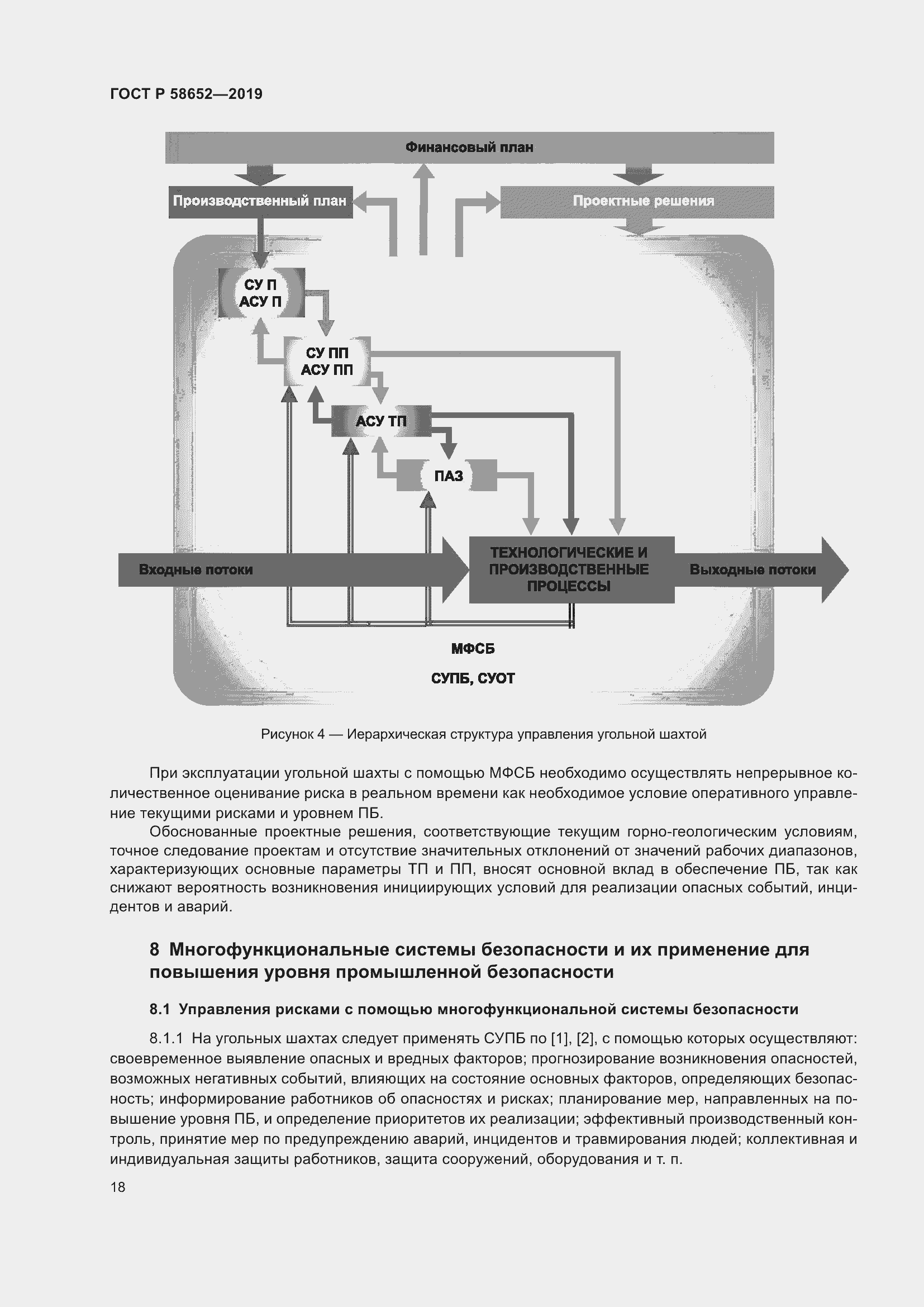 ГОСТ Р 58652—2019

Финансовый план

Производственный план

Проектные решения

СУ П
АСУ П

СУ ПП
АСУ ПП

АСУ ТП

ПАЗ

Входные потоки

ТЕХНОЛОГИЧЕСКИЕ И ПРОИЗВОДСТВЕННЫЕ ПРОЦЕССЫ

Выходные потоки

МФСБ

СУПБ, СУОТ

Рисунок 4 — Иерархическая структура управления угольной шахтой

При эксплуатации угольной шахты с помощью МФСБ необходимо осуществлять непрерывное количественное оценивание риска в реальном времени как необходимое условие оперативного управление текущими рисками и уровнем ПБ.

Обоснованные проектные решения, соответствующие текущим горно-геологическим условиям, точное следование проектам и отсутствие значительных отклонений от значений рабочих диапазонов, характеризующих основные параметры ТП и ПП, вносят основной вклад в обеспечение ПБ, так как снижают вероятность возникновения инициирующих условий для реализации опасных событий, инцидентов и аварий.

8 Многофункциональные системы безопасности и их применение для повышения уровня промышленной безопасности

8.1 Управления рисками с помощью многофункциональной системы безопасности

8.1.1 На угольных шахтах следует применять СУПБ по [1], [2], с помощью которых осуществляют: своевременное выявление опасных и вредных факторов; прогнозирование возникновения опасностей, возможных негативных событий, влияющих на состояние основных факторов, определяющих безопасность; информирование работников об опасностях и рисках; планирование мер, направленных на повышение уровня ПБ, и определение приоритетов их реализации; эффективный производственный контроль, принятие мер по предупреждению аварий, инцидентов и травмирования людей; коллективная и индивидуальная защиты работников, защита сооружений, оборудования и т. п.

18