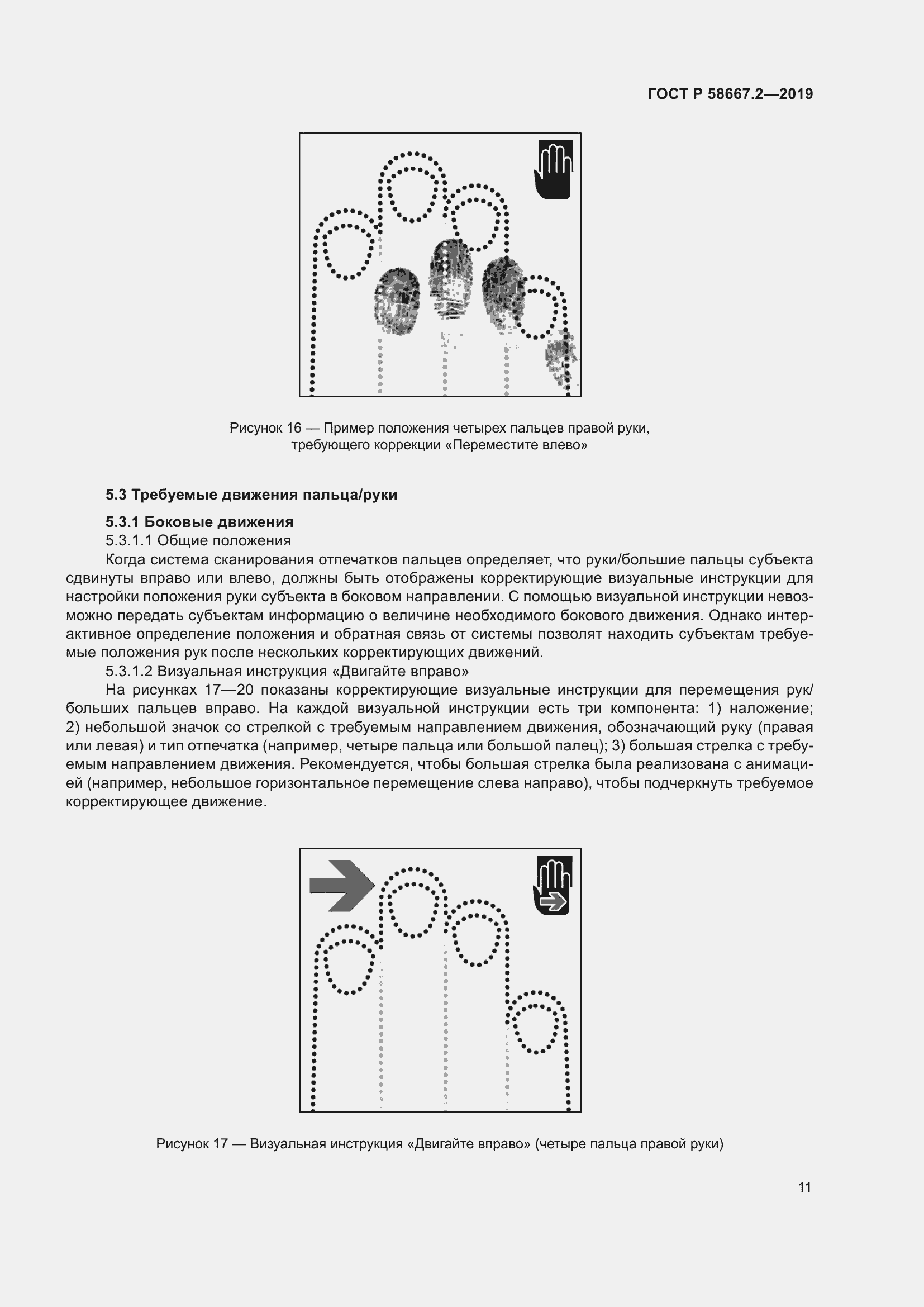 ГОСТ Р 58667.2—2019

Рисунок 16 — Пример положения четырех пальцев правой руки, требующего коррекции «Переместите влево»

5.3 Требуемые движения пальца/руки

5.3.1 Боковые движения

5.3.1.1 Общие положения

Когда система сканирования отпечатков пальцев определяет, что руки/большие пальцы субъекта сдвинуты вправо или влево, должны быть отображены корректирующие визуальные инструкции для настройки положения руки субъекта в боковом направлении. С помощью визуальной инструкции невозможно передать субъектам информацию о величине необходимого бокового движения. Однако интерактивное определение положения и обратная связь от системы позволят находить субъектам требуемые положения рук после нескольких корректирующих движений.

5.3.1.2 Визуальная инструкция «Двигайте вправо»

На рисунках 17—20 показаны корректирующие визуальные инструкции для перемещения рук/больших пальцев вправо. На каждой визуальной инструкции есть три компонента: 1) наложение; 2) небольшой значок со стрелкой с требуемым направлением движения, обозначающий руку (правая или левая) и тип отпечатка (например, четыре пальца или большой палец); 3) большая стрелка с требуемым направлением движения. Рекомендуется, чтобы большая стрелка была реализована с анимацией (например, небольшое горизонтальное перемещение слева направо), чтобы подчеркнуть требуемое корректирующее движение.

Рисунок 17 — Визуальная инструкция «Двигайте вправо» (четыре пальца правой руки)

11