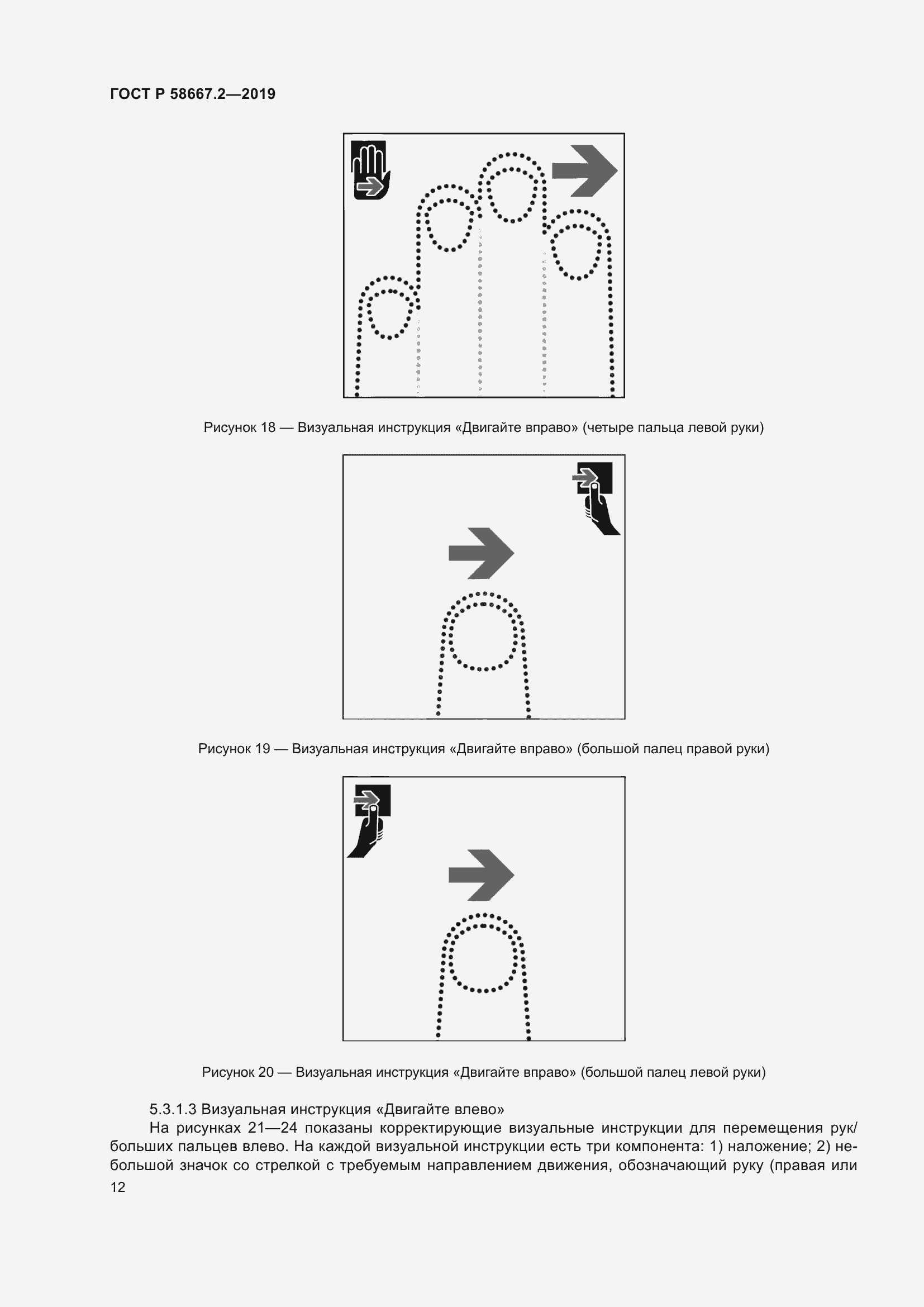 ГОСТ Р 58667.2—2019

Рисунок 18 — Визуальная инструкция «Двигайте вправо» (четыре пальца левой руки)

Рисунок 19 — Визуальная инструкция «Двигайте вправо» (большой палец правой руки)

Рисунок 20 — Визуальная инструкция «Двигайте вправо» (большой палец левой руки)

5.3.1.3 Визуальная инструкция «Двигайте влево»

На рисунках 21—24 показаны корректирующие визуальные инструкции для перемещения рук/больших пальцев влево. На каждой визуальной инструкции есть три компонента: 1) наложение; 2) небольшой значок со стрелкой с требуемым направлением движения, обозначающий руку (правая или

12