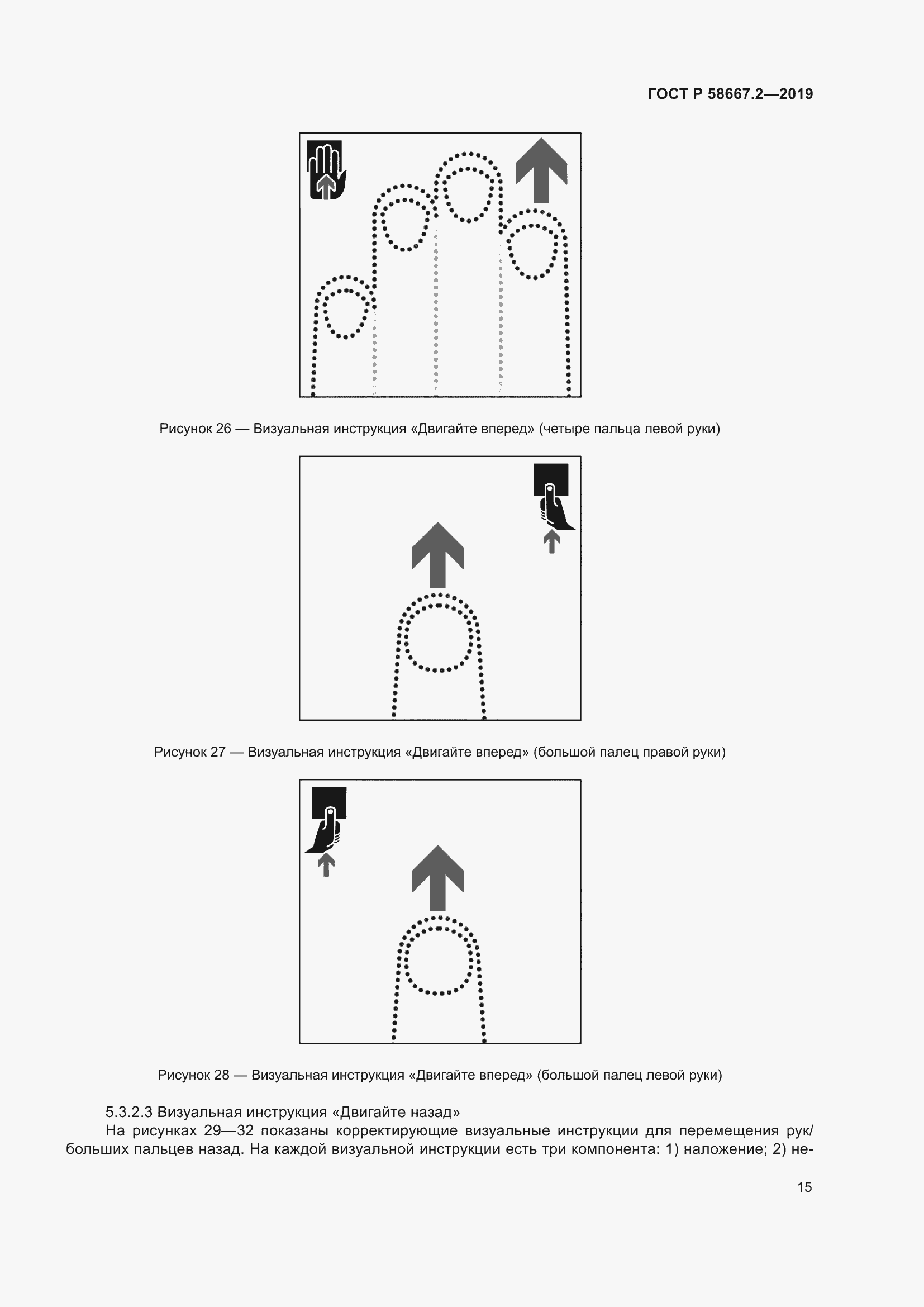 ГОСТ Р 58667.2—2019

Рисунок 26 — Визуальная инструкция «Двигайте вперед» (четыре пальца левой руки)

Рисунок 27 — Визуальная инструкция «Двигайте вперед» (большой палец правой руки)

Рисунок 28 — Визуальная инструкция «Двигайте вперед» (большой палец левой руки)

5.3.2.3 Визуальная инструкция «Двигайте назад»

На рисунках 29—32 показаны корректирующие визуальные инструкции для перемещения рук/больших пальцев назад. На каждой визуальной инструкции есть три компонента: 1) наложение; 2) не-

15