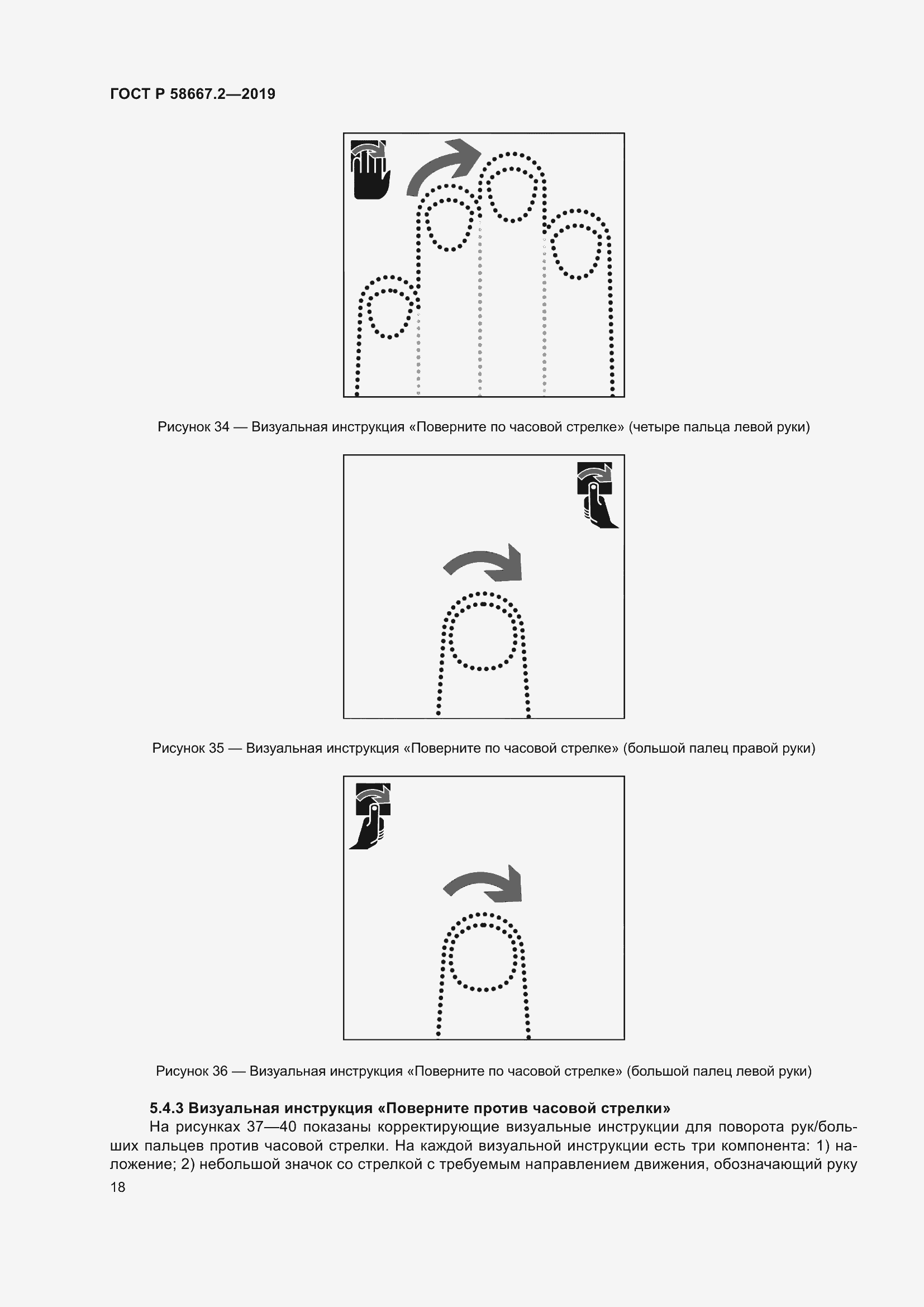 ГОСТ Р 58667.2—2019

Рисунок 34 — Визуальная инструкция «Поверните по часовой стрелке» (четыре пальца левой руки)

Рисунок 35 — Визуальная инструкция «Поверните по часовой стрелке» (большой палец правой руки)

Рисунок 36 — Визуальная инструкция «Поверните по часовой стрелке» (большой палец левой руки)

5.4.3 Визуальная инструкция «Поверните против часовой стрелки»

На рисунках 37—40 показаны корректирующие визуальные инструкции для поворота рук/больших пальцев против часовой стрелки. На каждой визуальной инструкции есть три компонента: 1) наложение; 2) небольшой значок со стрелкой с требуемым направлением движения, обозначающий руку

18