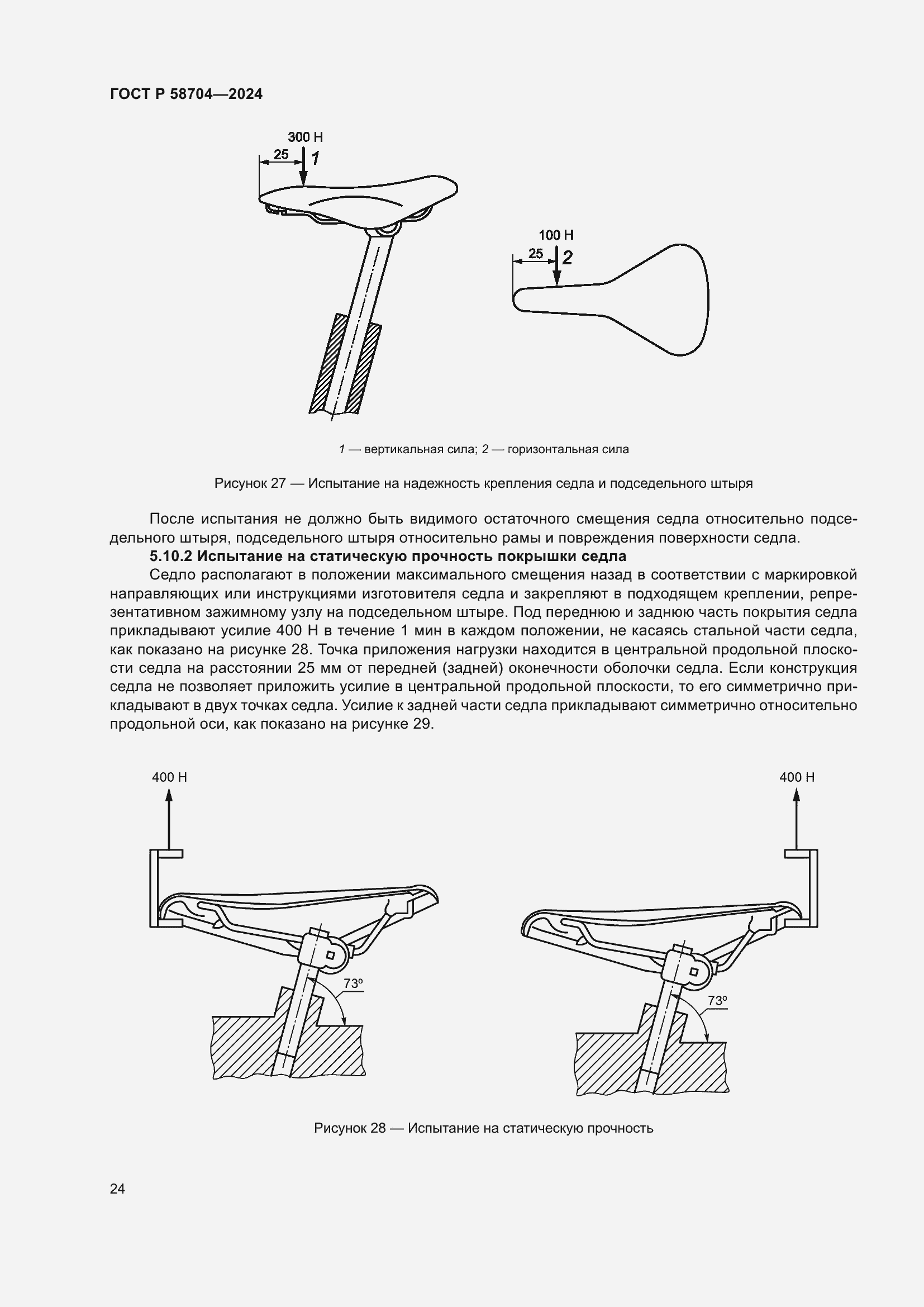 ГОСТ Р 58704—2024

300 Н
25
1

100 Н
25
2

1 — вертикальная сила; 2 — горизонтальная сила

Рисунок 27 — Испытание на надежность крепления седла и подседельного штыря

После испытания не должно быть видимого остаточного смещения седла относительно подседельного штыря, подседельного штыря относительно рамы и повреждения поверхности седла.

5.10.2 Испытание на статическую прочность покрышки седла

Седло располагают в положении максимального смещения назад в соответствии с маркировкой направляющих или инструкциями изготовителя седла и закрепляют в подходящем креплении, репрезентативном зажимному узлу на подседельном штыре. Под переднюю и заднюю часть покрытия седла прикладывают усилие 400 Н в течение 1 мин в каждом положении, не касаясь стальной части седла, как показано на рисунке 28. Точка приложения нагрузки находится в центральной продольной плоскости седла на расстоянии 25 мм от передней (задней) оконечности оболочки седла. Если конструкция седла не позволяет приложить усилие в центральной продольной плоскости, то его симметрично прикладывают в двух точках седла. Усилие к задней части седла прикладывают симметрично относительно продольной оси, как показано на рисунке 29.

400 Н
73º

400 Н
73º

Рисунок 28 — Испытание на статическую прочность

24