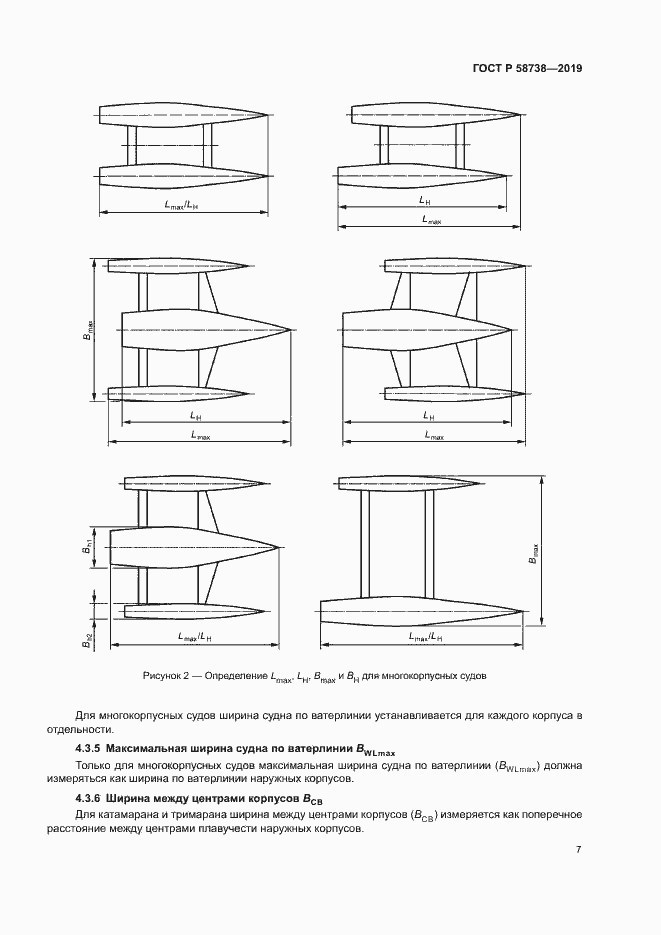 ГОСТ Р 58738—2019

$L_{max}/L_H$

$L_H$

$L_{max}$

$B_{max}$

$L_H$

$L_{max}$

$L_H$

$L_{max}$

$B_{h1}$

$B_{h2}$

$L_{max}/L_H$

$B_{max}$

$L_{max}/L_H$

Рисунок 2 — Определение $L_{max}$, $L_H$, $B_{max}$ и $B_H$ для многокорпусных судов

Для многокорпусных судов ширина судна по ватерлинии устанавливается для каждого корпуса в отдельности.

4.3.5 Максимальная ширина судна по ватерлинии $B_{WLmax}$

Только для многокорпусных судов максимальная ширина судна по ватерлинии ($B_{WLmax}$) должна измеряться как ширина по ватерлинии наружных корпусов.

4.3.6 Ширина между центрами корпусов $B_{CB}$

Для катамарана и тримарана ширина между центрами корпусов ($B_{CB}$) измеряется как поперечное расстояние между центрами плавучести наружных корпусов.

7