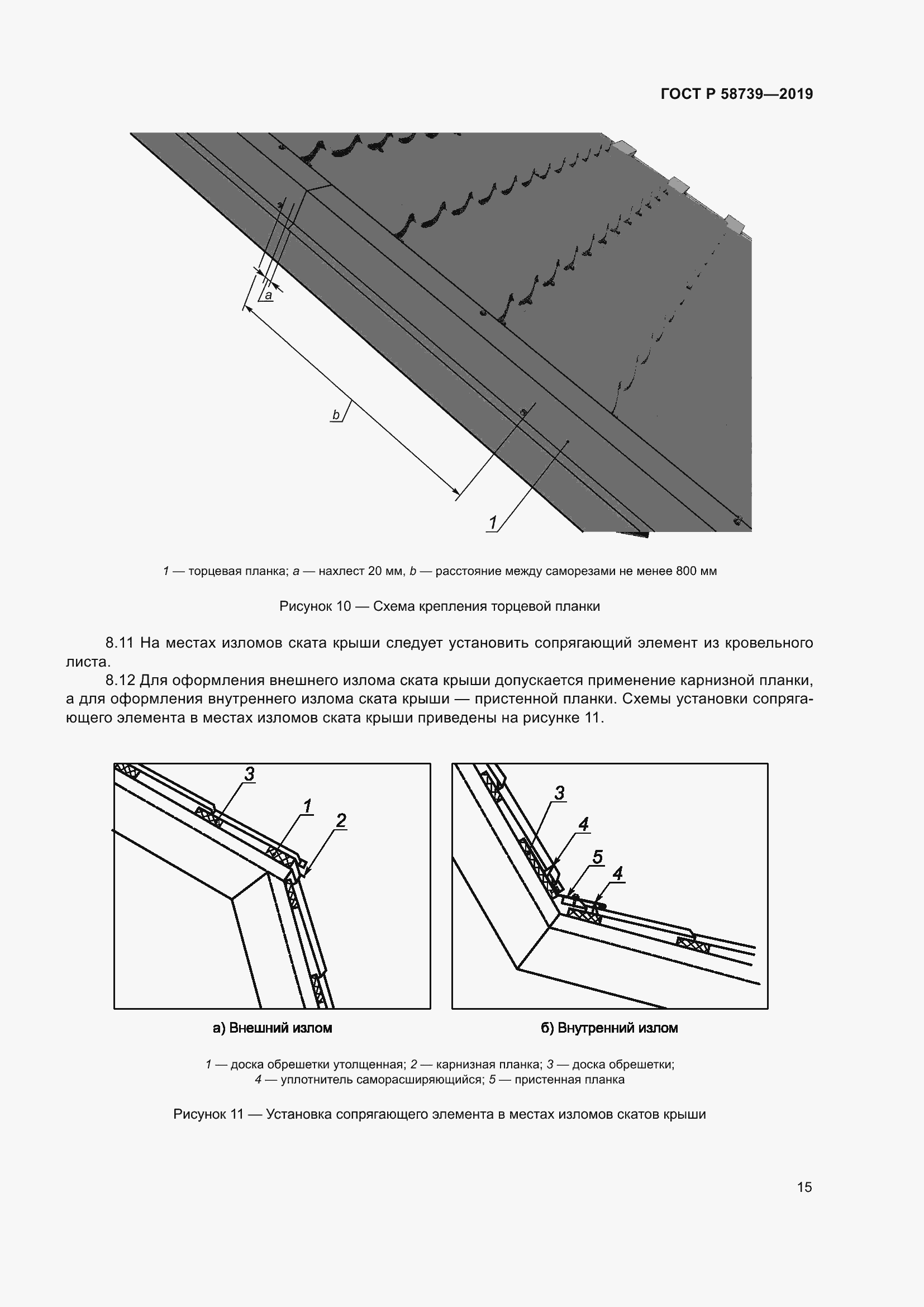 ГОСТ Р 58739—2019

a

b

1

1 — торцевая планка; a — нахлест 20 мм, b — расстояние между саморезами не менее 800 мм

Рисунок 10 — Схема крепления торцевой планки

8.11 На местах изломов ската крыши следует установить сопрягающий элемент из кровельного листа.

8.12 Для оформления внешнего излома ската крыши допускается применение карнизной планки, а для оформления внутреннего излома ската крыши — пристенной планки. Схемы установки сопрягающего элемента в местах изломов ската крыши приведены на рисунке 11.

3

1

2

а) Внешний излом

3

4

5

4

б) Внутренний излом

1 — доска обрешетки утолщенная; 2 — карнизная планка; 3 — доска обрешетки;
4 — уплотнитель саморасширяющийся; 5 — пристенная планка

Рисунок 11 — Установка сопрягающего элемента в местах изломов скатов крыши

15