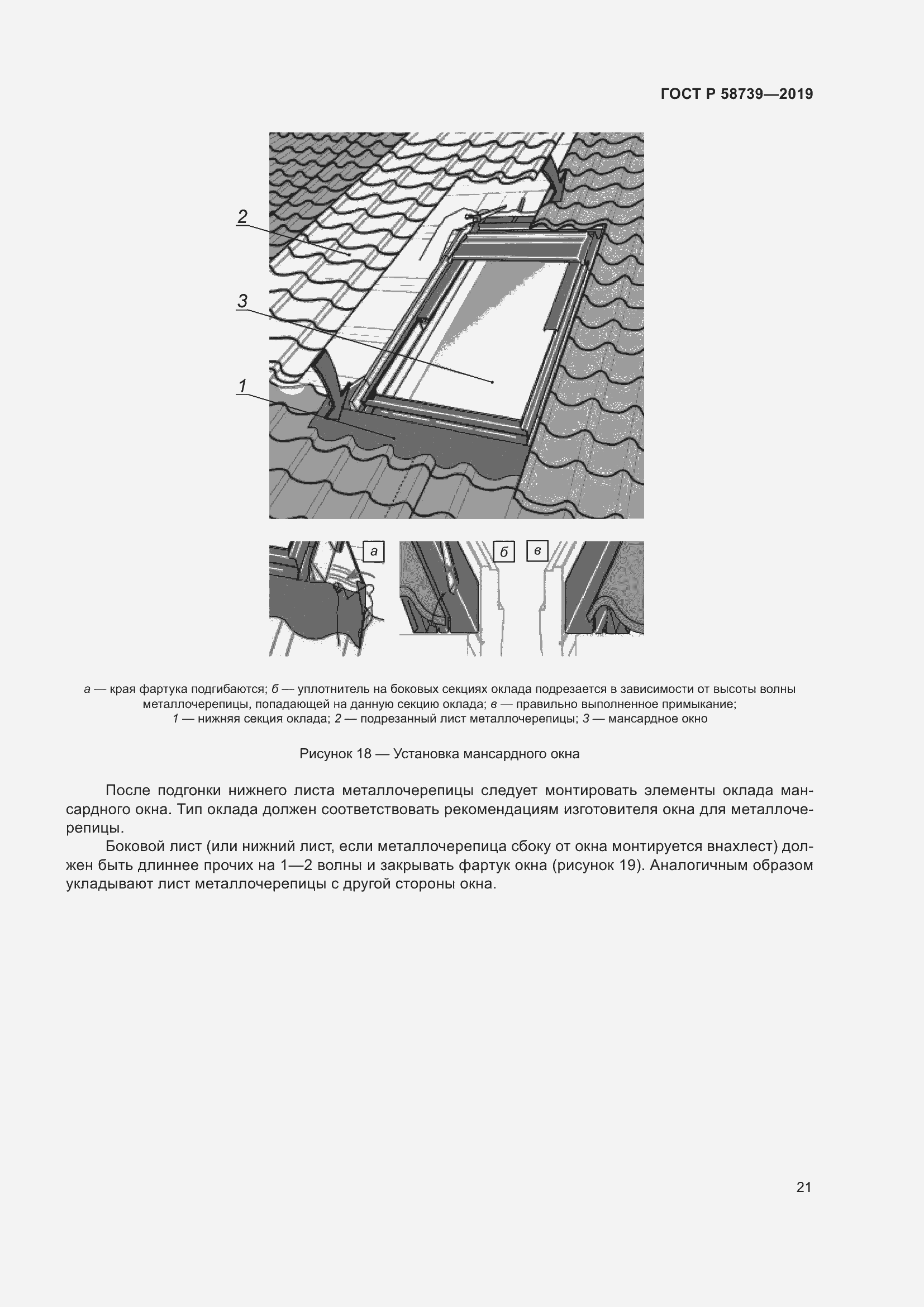 ГОСТ Р 58739—2019

2

3

1

а

б

в

а — края фартука подгибаются; б — уплотнитель на боковых секциях оклада подрезается в зависимости от высоты волны металлочерепицы, попадающей на данную секцию оклада; в — правильно выполненное примыкание; 1 — нижняя секция оклада; 2 — подрезанный лист металлочерепицы; 3 — мансардное окно

Рисунок 18 — Установка мансардного окна

После подгонки нижнего листа металлочерепицы следует монтировать элементы оклада мансардного окна. Тип оклада должен соответствовать рекомендациям изготовителя окна для металлочерепицы.

Боковой лист (или нижний лист, если металлочерепица сбоку от окна монтируется внахлест) должен быть длиннее прочих на 1—2 волны и закрывать фартук окна (рисунок 19). Аналогичным образом укладывают лист металлочерепицы с другой стороны окна.

21