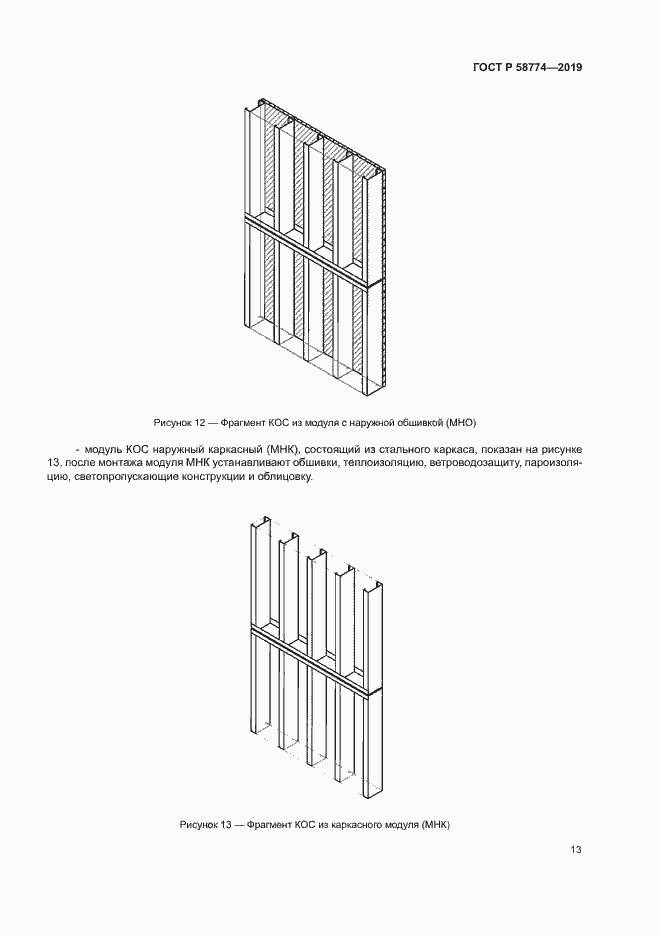 ГОСТ Р 58774—2019

Рисунок 12 — Фрагмент КОС из модуля с наружной обшивкой (МНО)

- модуль КОС наружный каркасный (МНК), состоящий из стального каркаса, показан на рисунке 13, после монтажа модуля МНК устанавливают обшивки, теплоизоляцию, ветроводозащиту, пароизоляцию, светопропускающие конструкции и облицовку.

Рисунок 13 — Фрагмент КОС из каркасного модуля (МНК)

13