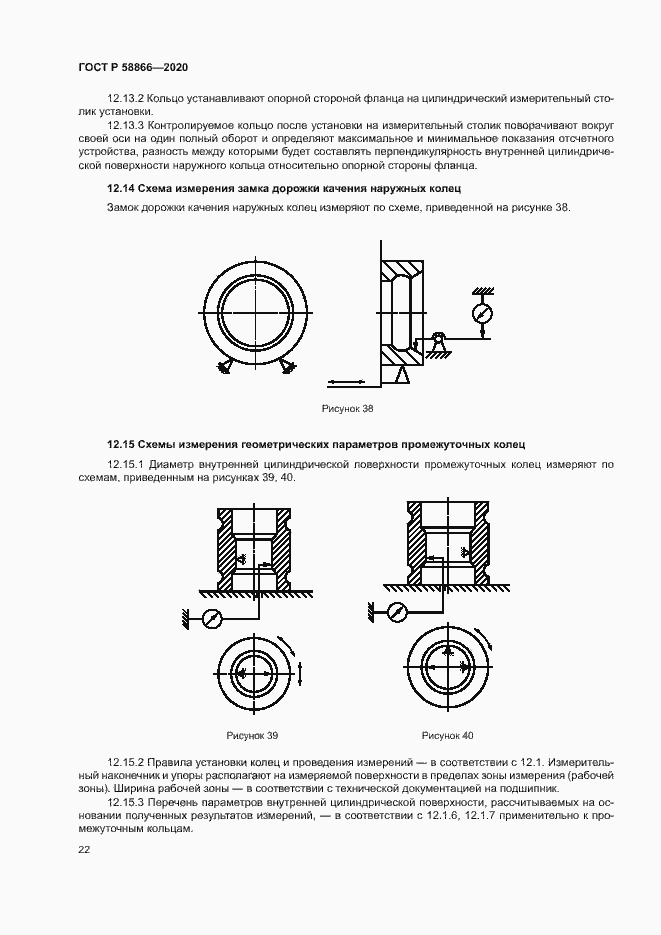 ГОСТ Р 58866—2020

12.13.2 Кольцо устанавливают опорной стороной фланца на цилиндрический измерительный столик установки.

12.13.3 Контролируемое кольцо после установки на измерительный столик поворачивают вокруг своей оси на один полный оборот и определяют максимальное и минимальное показания отсчетного устройства, разность между которыми будет составлять перпендикулярность внутренней цилиндрической поверхности наружного кольца относительно опорной стороны фланца.

12.14 Схема измерения замка дорожки качения наружных колец

Замок дорожки качения наружных колец измеряют по схеме, приведенной на рисунке 38.

Рисунок 38

12.15 Схемы измерения геометрических параметров промежуточных колец

12.15.1 Диаметр внутренней цилиндрической поверхности промежуточных колец измеряют по схемам, приведенным на рисунках 39, 40.

Рисунок 39

Рисунок 40

12.15.2 Правила установки колец и проведения измерений — в соответствии с 12.1. Измерительный наконечник и упоры располагают на измеряемой поверхности в пределах зоны измерения (рабочей зоны). Ширина рабочей зоны — в соответствии с технической документацией на подшипник.

12.15.3 Перечень параметров внутренней цилиндрической поверхности, рассчитываемых на основании полученных результатов измерений, — в соответствии с 12.1.6, 12.1.7 применительно к промежуточным кольцам.

22