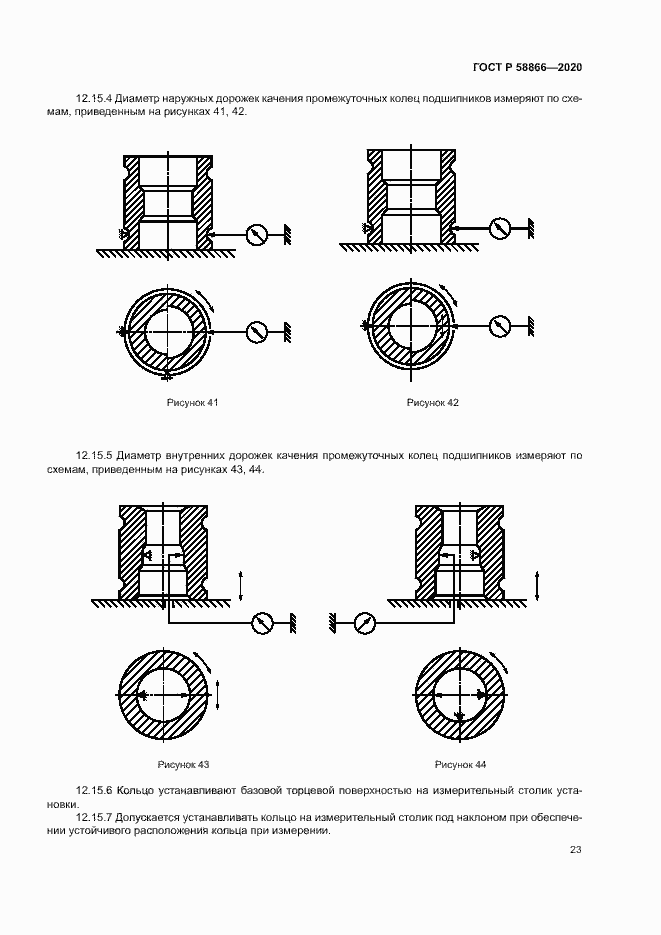 ГОСТ Р 58866—2020

12.15.4 Диаметр наружных дорожек качения промежуточных колец подшипников измеряют по схемам, приведенным на рисунках 41, 42.

Рисунок 41

Рисунок 42

12.15.5 Диаметр внутренних дорожек качения промежуточных колец подшипников измеряют по схемам, приведенным на рисунках 43, 44.

Рисунок 43

Рисунок 44

12.15.6 Кольцо устанавливают базовой торцевой поверхностью на измерительный столик установки.

12.15.7 Допускается устанавливать кольцо на измерительный столик под наклоном при обеспечении устойчивого расположения кольца при измерении.

23