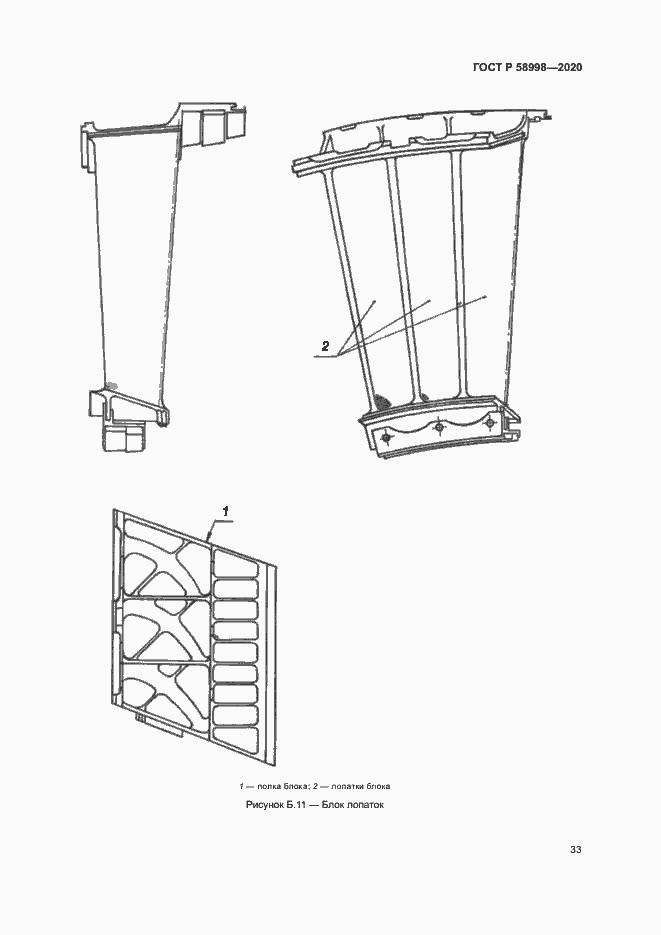 ГОСТ Р 58998—2020

2

1

1 — полка блока; 2 — лопатки блока

Рисунок Б.11 — Блок лопаток

33