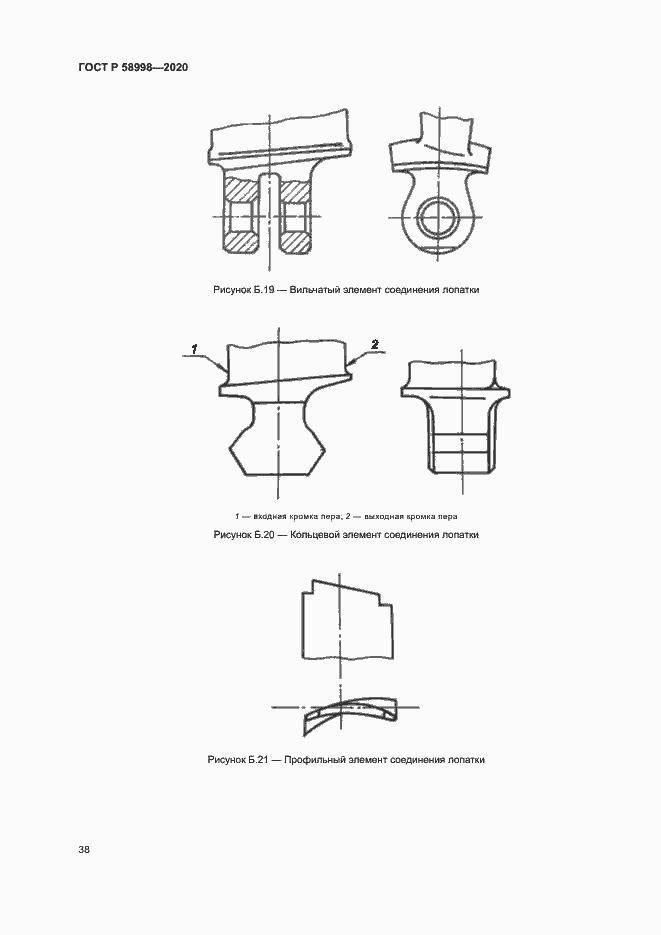 ГОСТ Р 58998—2020

Рисунок Б.19 — Вильчатый элемент соединения лопатки

1

2

1 — входная кромка пера; 2 — выходная кромка пера

Рисунок Б.20 — Кольцевой элемент соединения лопатки

Рисунок Б.21 — Профильный элемент соединения лопатки

38