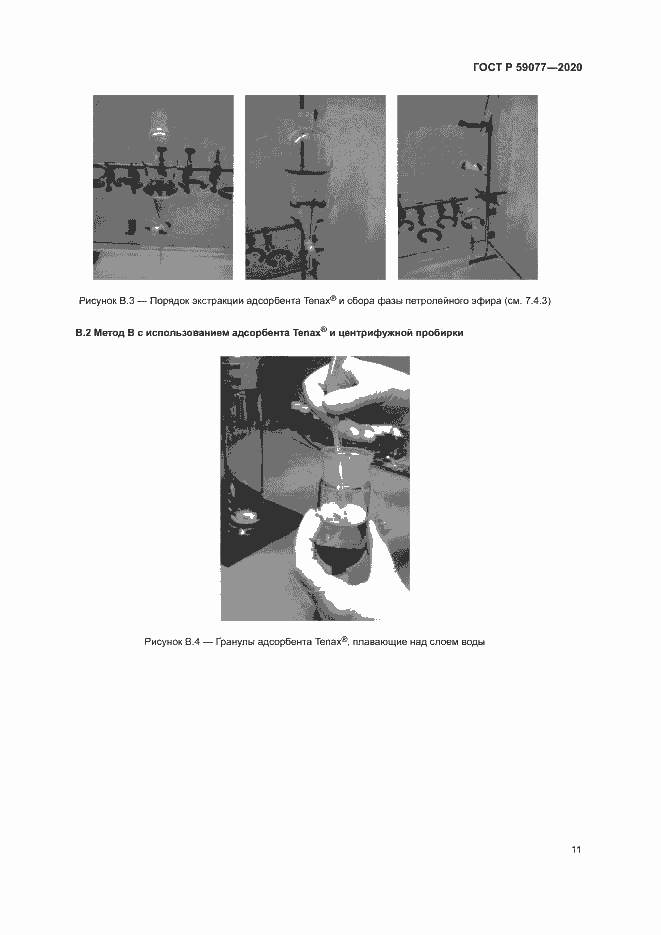 ГОСТ Р 59077—2020

Рисунок В.3 — Порядок экстракции адсорбента Tenax® и сбора фазы петролейного эфира (см. 7.4.3)

В.2 Метод В с использованием адсорбента Tenax® и центрифужной пробирки

Рисунок В.4 — Гранулы адсорбента Tenax®, плавающие над слоем воды

11