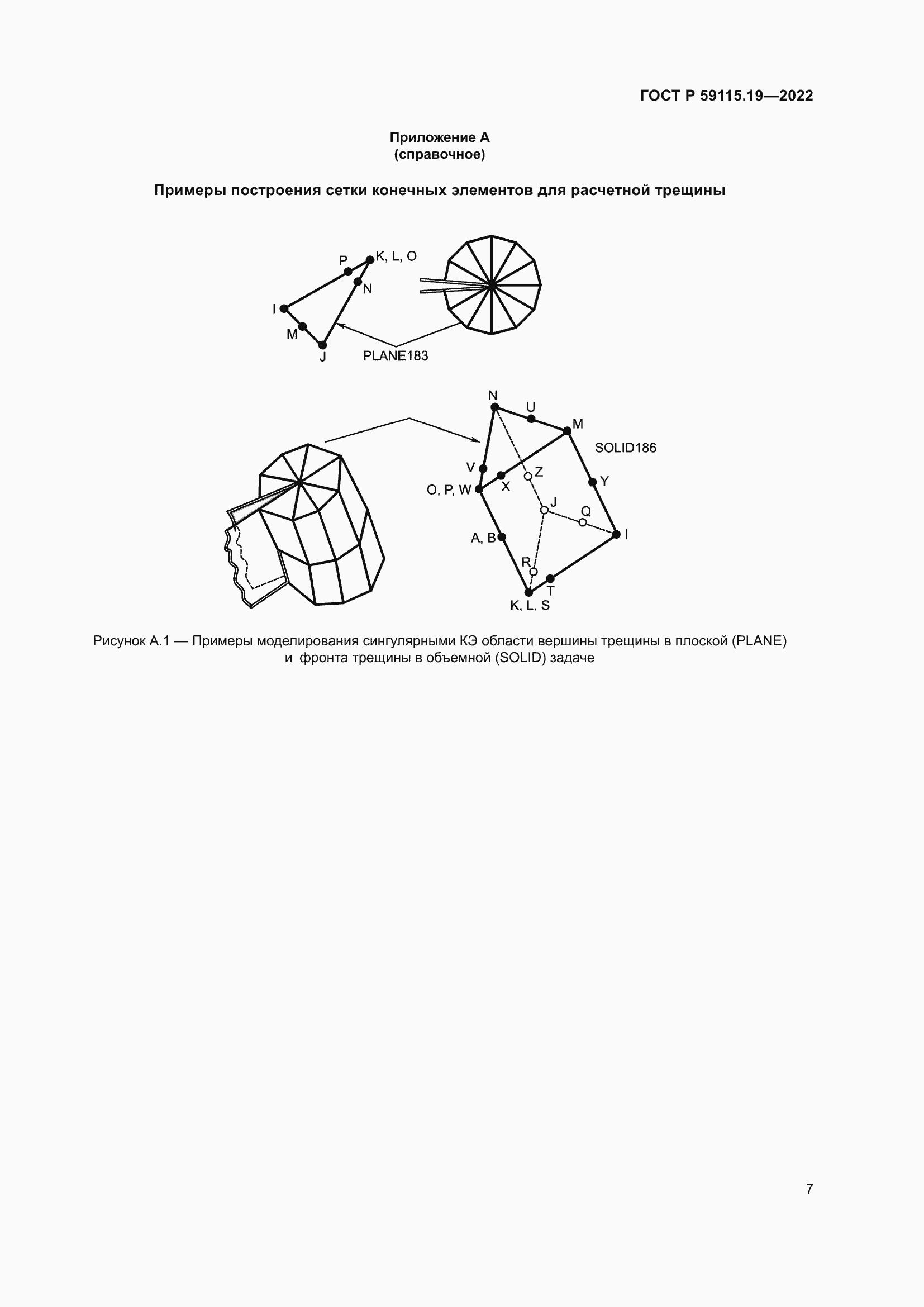 ГОСТ Р 59115.19—2022

Приложение А
(справочное)

Примеры построения сетки конечных элементов для расчетной трещины

P
K, L, O
N
I
M
J
PLANE183

N
U
M
SOLID186
V
X
Z
O, P, W
Y
J
Q
A, B
I
R
T
K, L, S

Рисунок А.1 — Примеры моделирования сингулярными КЭ области вершины трещины в плоской (PLANE) и фронта трещины в объемной (SOLID) задаче

7