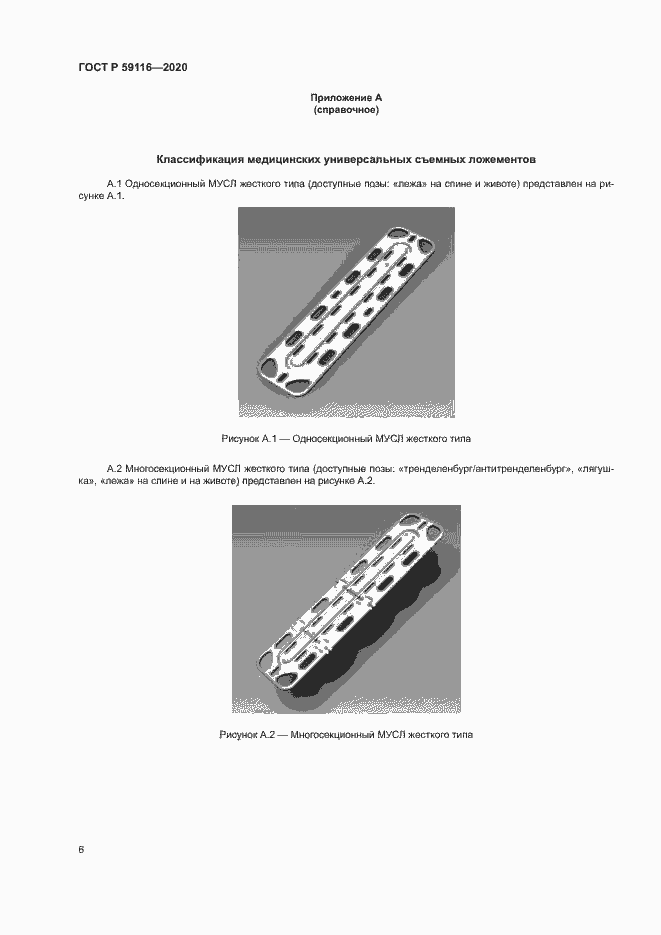 ГОСТ Р 59116—2020

Приложение А
(справочное)

Классификация медицинских универсальных съемных ложементов

А.1 Односекционный МУСЛ жесткого типа (доступные позы: «лежа» на спине и животе) представлен на рисунке А.1.

Рисунок А.1 — Односекционный МУСЛ жесткого типа

А.2 Многосекционный МУСЛ жесткого типа (доступные позы: «тренделенбург/антитренделенбург», «лягушка», «лежа» на спине и на животе) представлен на рисунке А.2.

Рисунок А.2 — Многосекционный МУСЛ жесткого типа

6