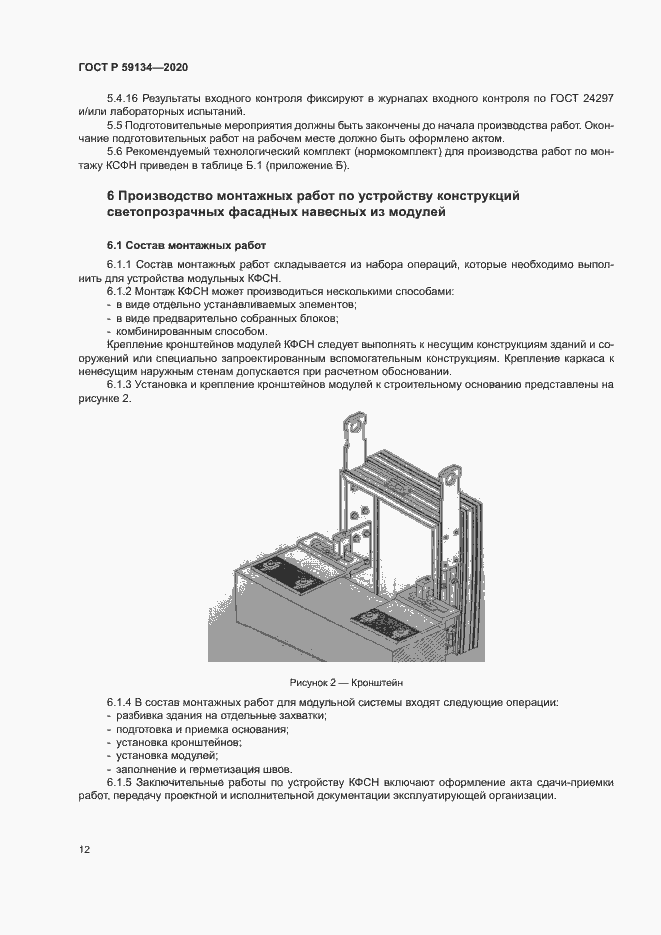 ГОСТ Р 59134—2020

5.4.16 Результаты входного контроля фиксируют в журналах входного контроля по ГОСТ 24297 и/или лабораторных испытаний.

5.5 Подготовительные мероприятия должны быть закончены до начала производства работ. Окончание подготовительных работ на рабочем месте должно быть оформлено актом.

5.6 Рекомендуемый технологический комплект (нормокомплект) для производства работ по монтажу КСФН приведен в таблице Б.1 (приложение Б).

6 Производство монтажных работ по устройству конструкций светопрозрачных фасадных навесных из модулей

6.1 Состав монтажных работ

6.1.1 Состав монтажных работ складывается из набора операций, которые необходимо выполнить для устройства модульных КФСН.

6.1.2 Монтаж КФСН может производиться несколькими способами:
- в виде отдельно устанавливаемых элементов;
- в виде предварительно собранных блоков;
- комбинированным способом.

Крепление кронштейнов модулей КФСН следует выполнять к несущим конструкциям зданий и сооружений или специально запроектированным вспомогательным конструкциям. Крепление каркаса к ненесущим наружным стенам допускается при расчетном обосновании.

6.1.3 Установка и крепление кронштейнов модулей к строительному основанию представлены на рисунке 2.

Рисунок 2 — Кронштейн

6.1.4 В состав монтажных работ для модульной системы входят следующие операции:
- разбивка здания на отдельные захватки;
- подготовка и приемка основания;
- установка кронштейнов;
- установка модулей;
- заполнение и герметизация швов.

6.1.5 Заключительные работы по устройству КФСН включают оформление акта сдачи-приемки работ, передачу проектной и исполнительной документации эксплуатирующей организации.

12