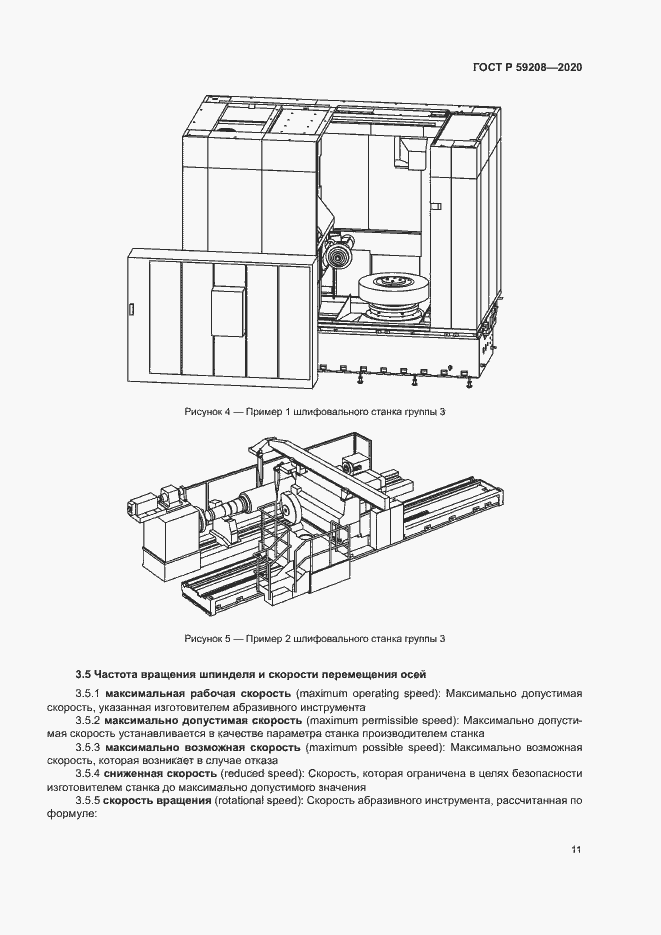 ГОСТ Р 59208—2020

Рисунок 4 — Пример 1 шлифовального станка группы 3

Рисунок 5 — Пример 2 шлифовального станка группы 3

3.5 Частота вращения шпинделя и скорости перемещения осей

3.5.1 максимальная рабочая скорость (maximum operating speed): Максимально допустимая скорость, указанная изготовителем абразивного инструмента

3.5.2 максимально допустимая скорость (maximum permissible speed): Максимально допустимая скорость устанавливается в качестве параметра станка производителем станка

3.5.3 максимально возможная скорость (maximum possible speed): Максимально возможная скорость, которая возникает в случае отказа

3.5.4 сниженная скорость (reduced speed): Скорость, которая ограничена в целях безопасности изготовителем станка до максимально допустимого значения

3.5.5 скорость вращения (rotational speed): Скорость абразивного инструмента, рассчитанная по формуле:

11