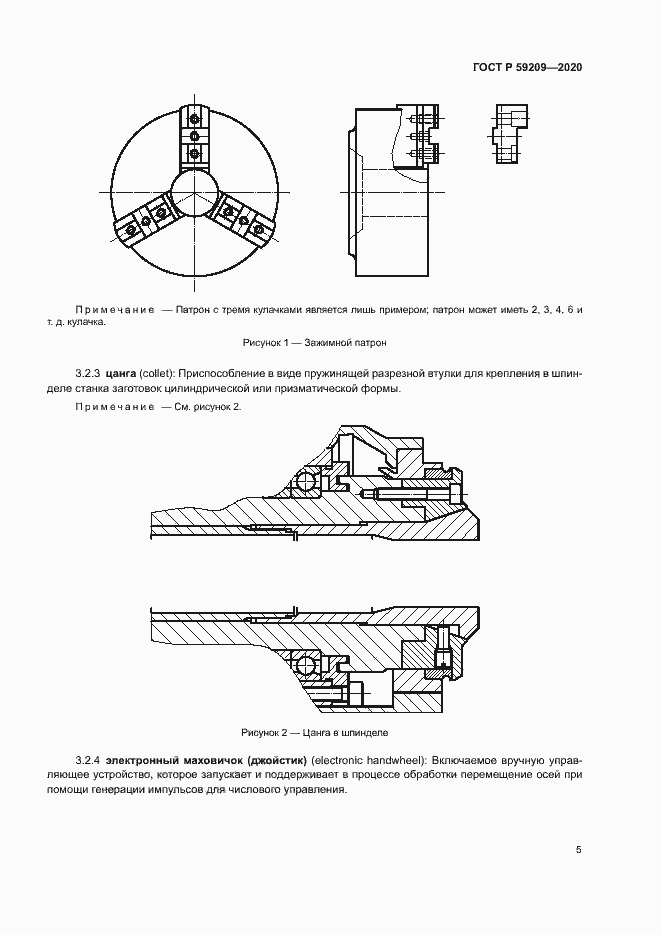 ГОСТ Р 59209—2020

Примечание — Патрон с тремя кулачками является лишь примером; патрон может иметь 2, 3, 4, 6 и т. д. кулачка.

Рисунок 1 — Зажимной патрон

3.2.3 цанга (collet): Приспособление в виде пружинящей разрезной втулки для крепления в шпинделе станка заготовок цилиндрической или призматической формы.

Примечание — См. рисунок 2.

Рисунок 2 — Цанга в шпинделе

3.2.4 электронный маховичок (джойстик) (electronic handwheel): Включаемое вручную управляющее устройство, которое запускает и поддерживает в процессе обработки перемещение осей при помощи генерации импульсов для числового управления.

5