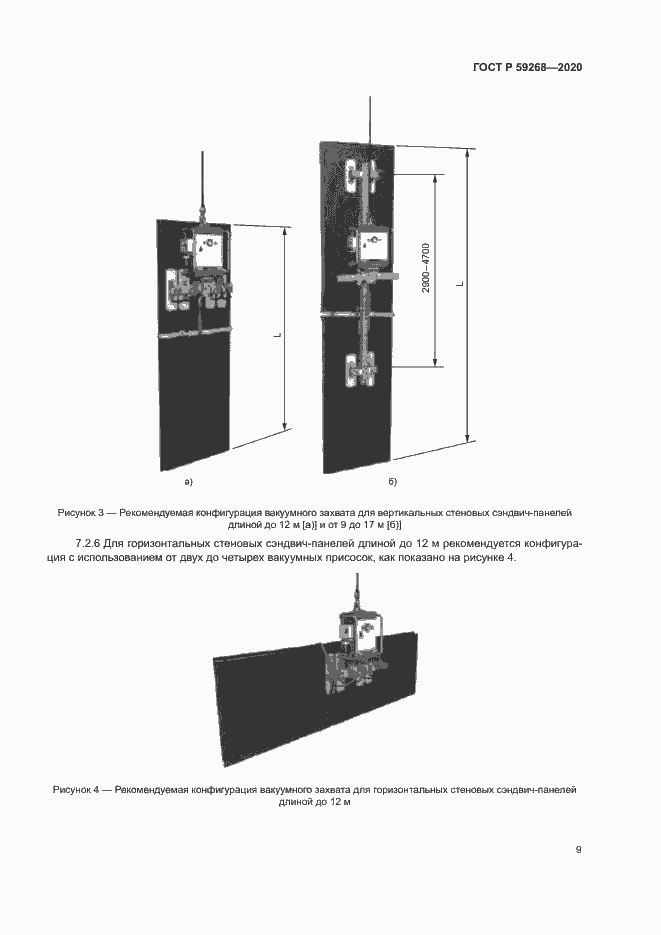 ГОСТ Р 59268—2020

L

2900–4700

L

а)

б)

Рисунок 3 — Рекомендуемая конфигурация вакуумного захвата для вертикальных стеновых сэндвич-панелей длиной до 12 м [а)] и от 9 до 17 м [б)]

7.2.6 Для горизонтальных стеновых сэндвич-панелей длиной до 12 м рекомендуется конфигурация с использованием от двух до четырех вакуумных присосок, как показано на рисунке 4.

Рисунок 4 — Рекомендуемая конфигурация вакуумного захвата для горизонтальных стеновых сэндвич-панелей длиной до 12 м

9